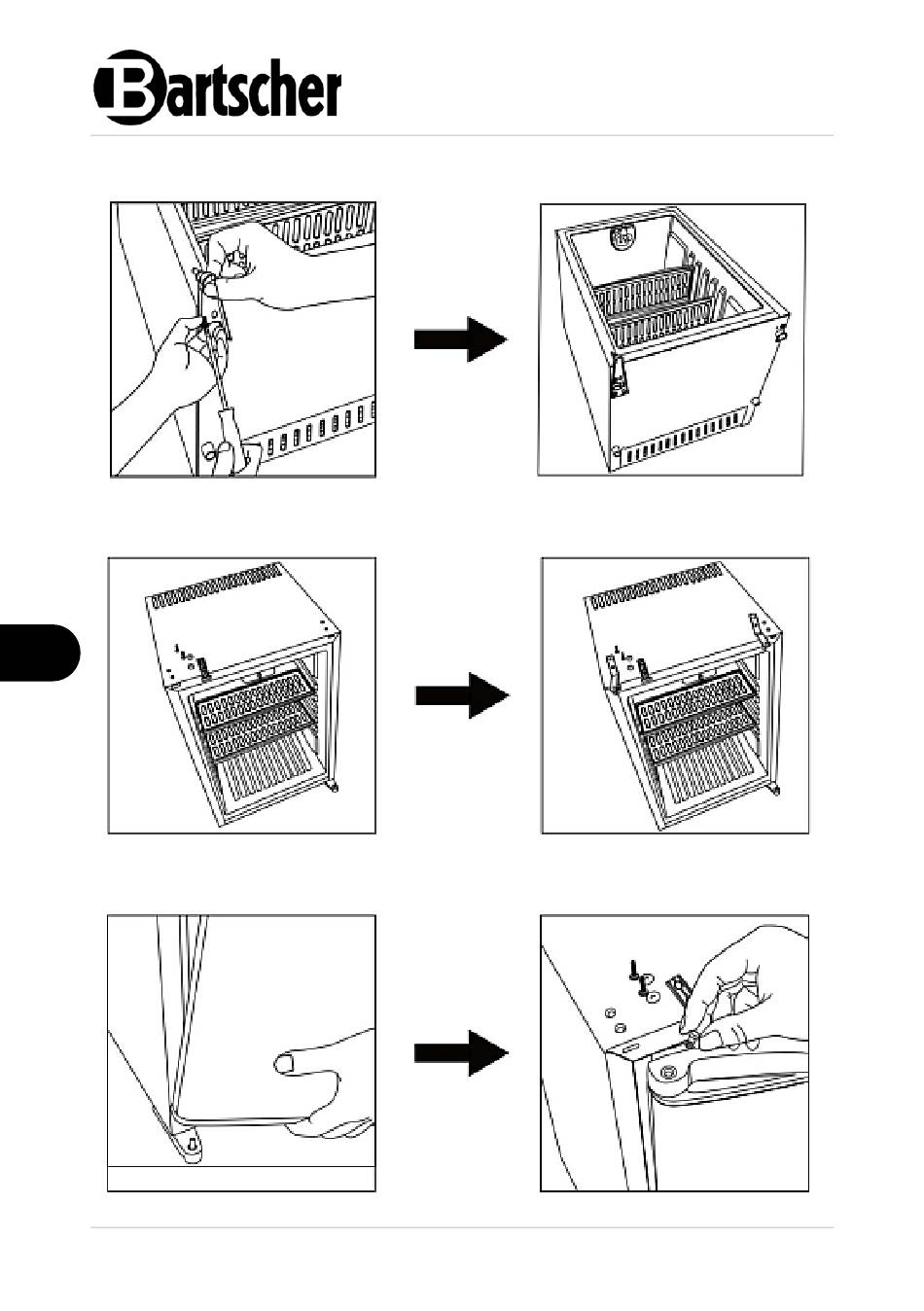 Bartscher