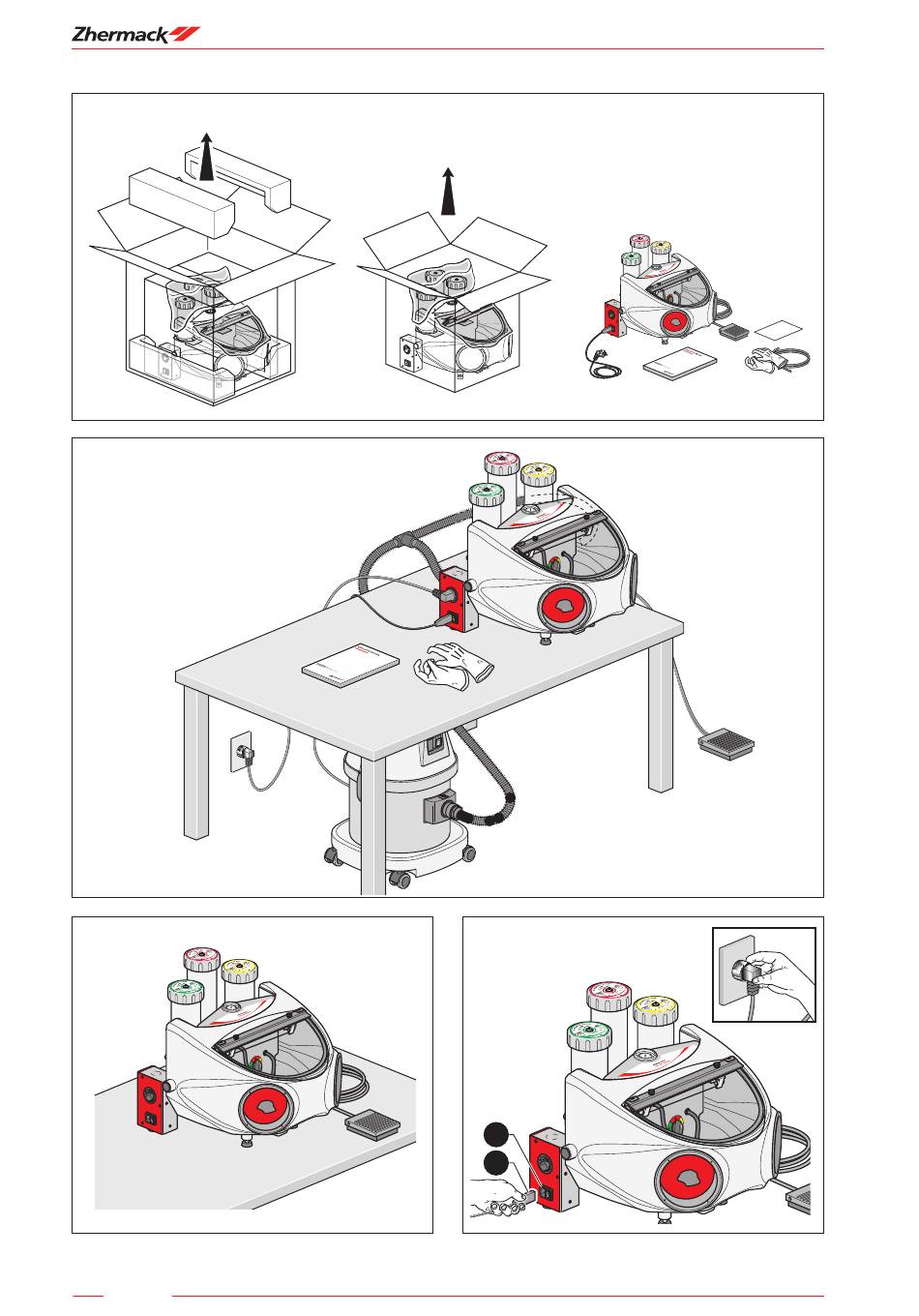 Zhermack