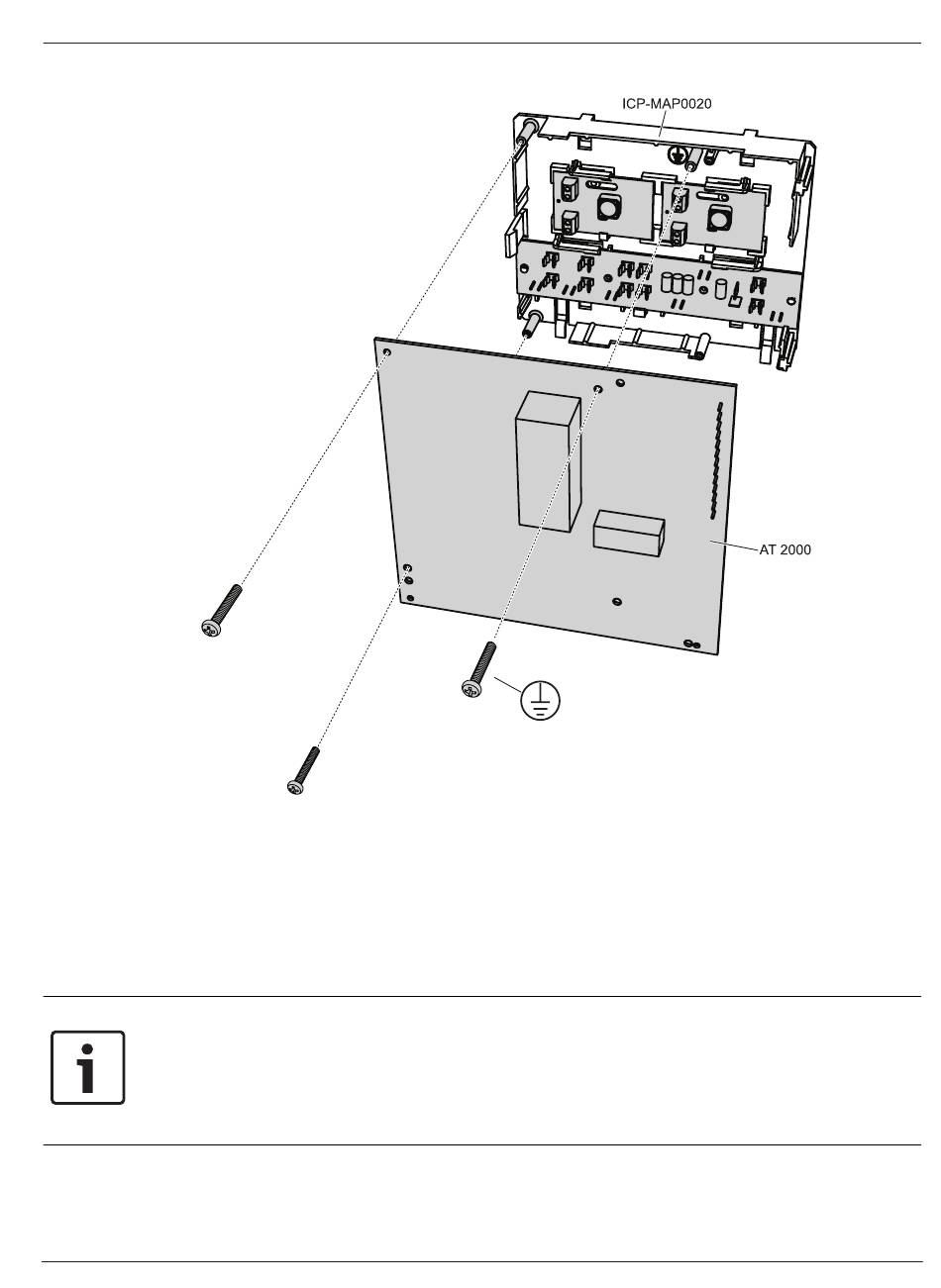 ICP-MAP0020

AT 2000