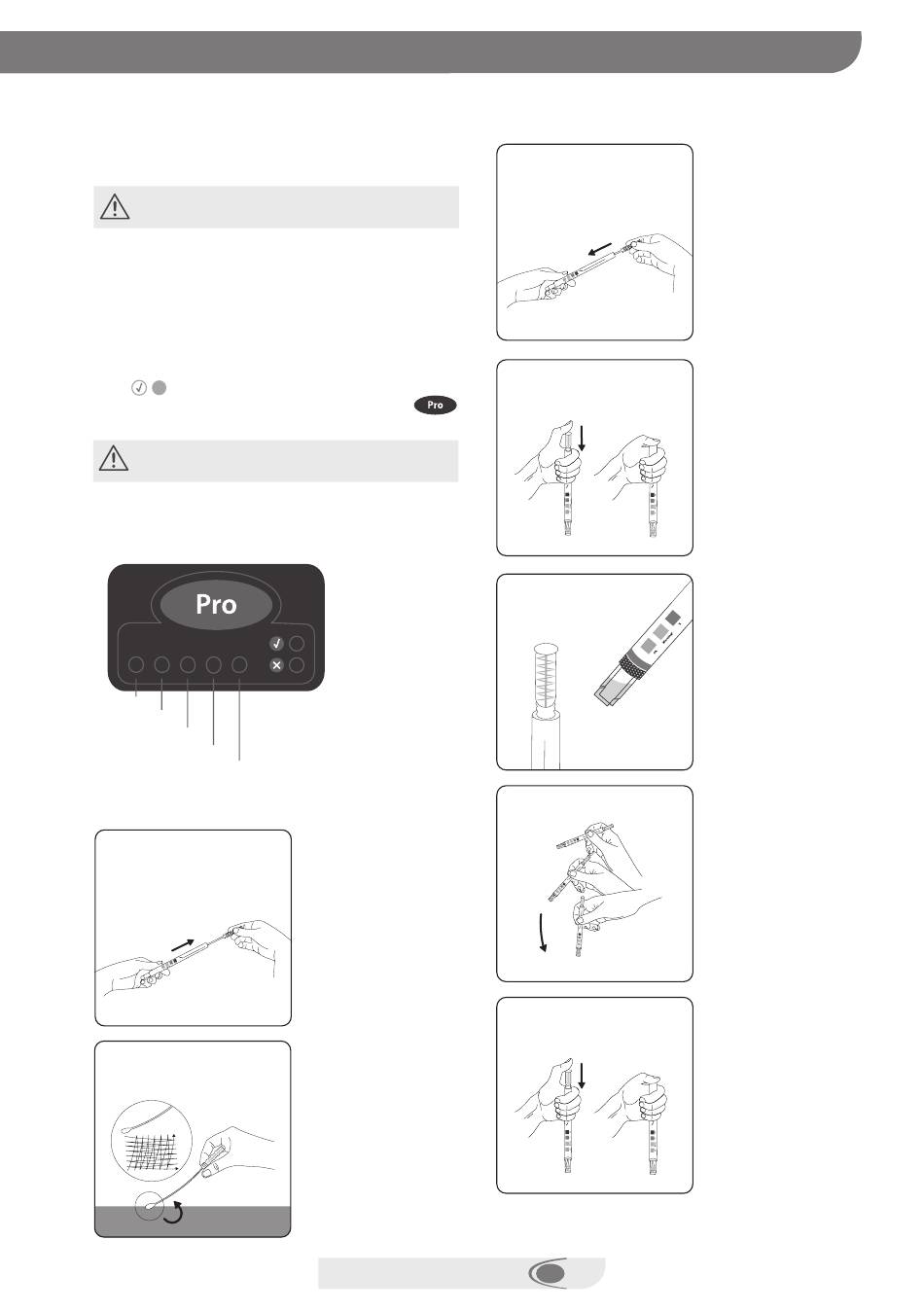 Pro

Pro