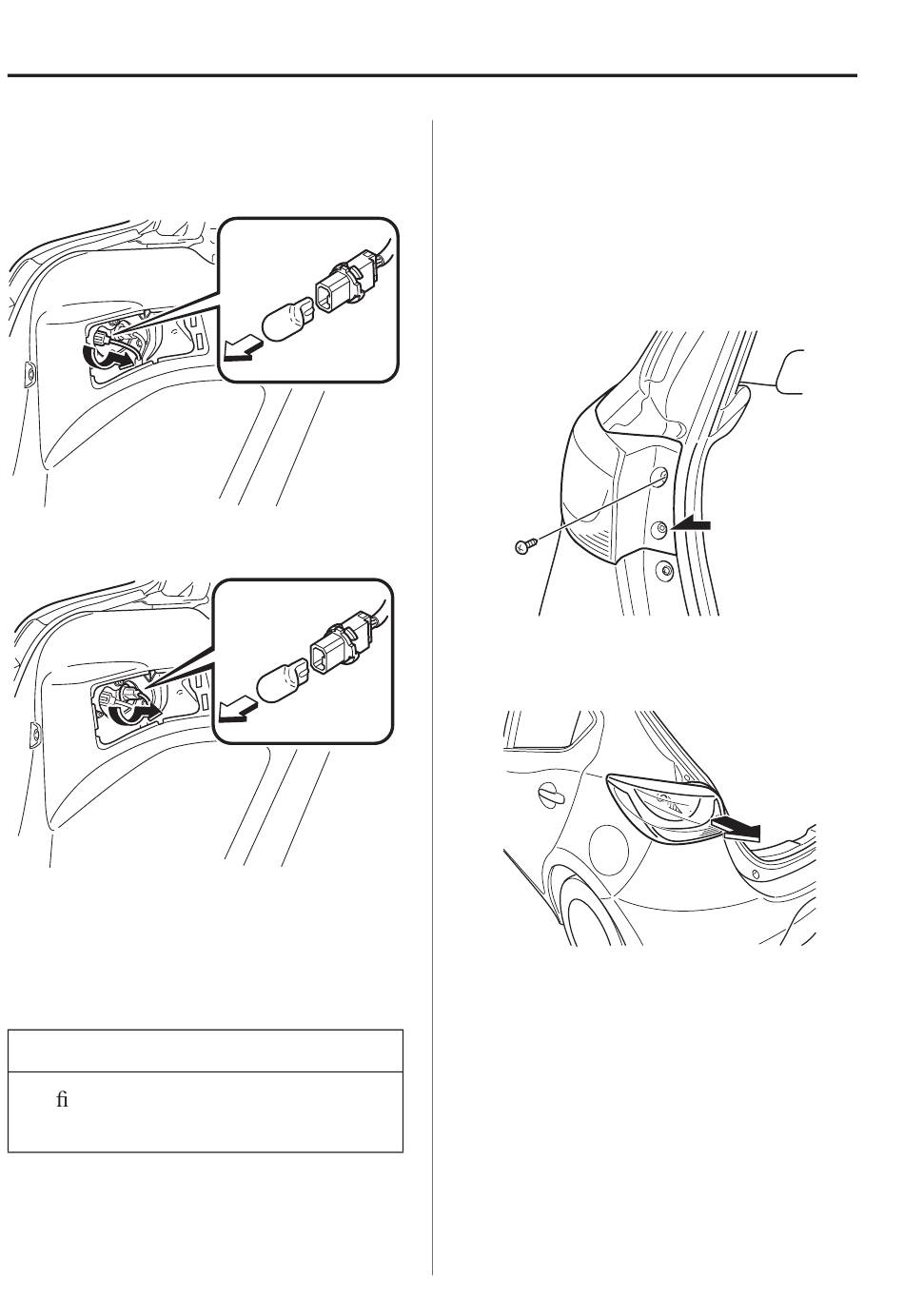 fi