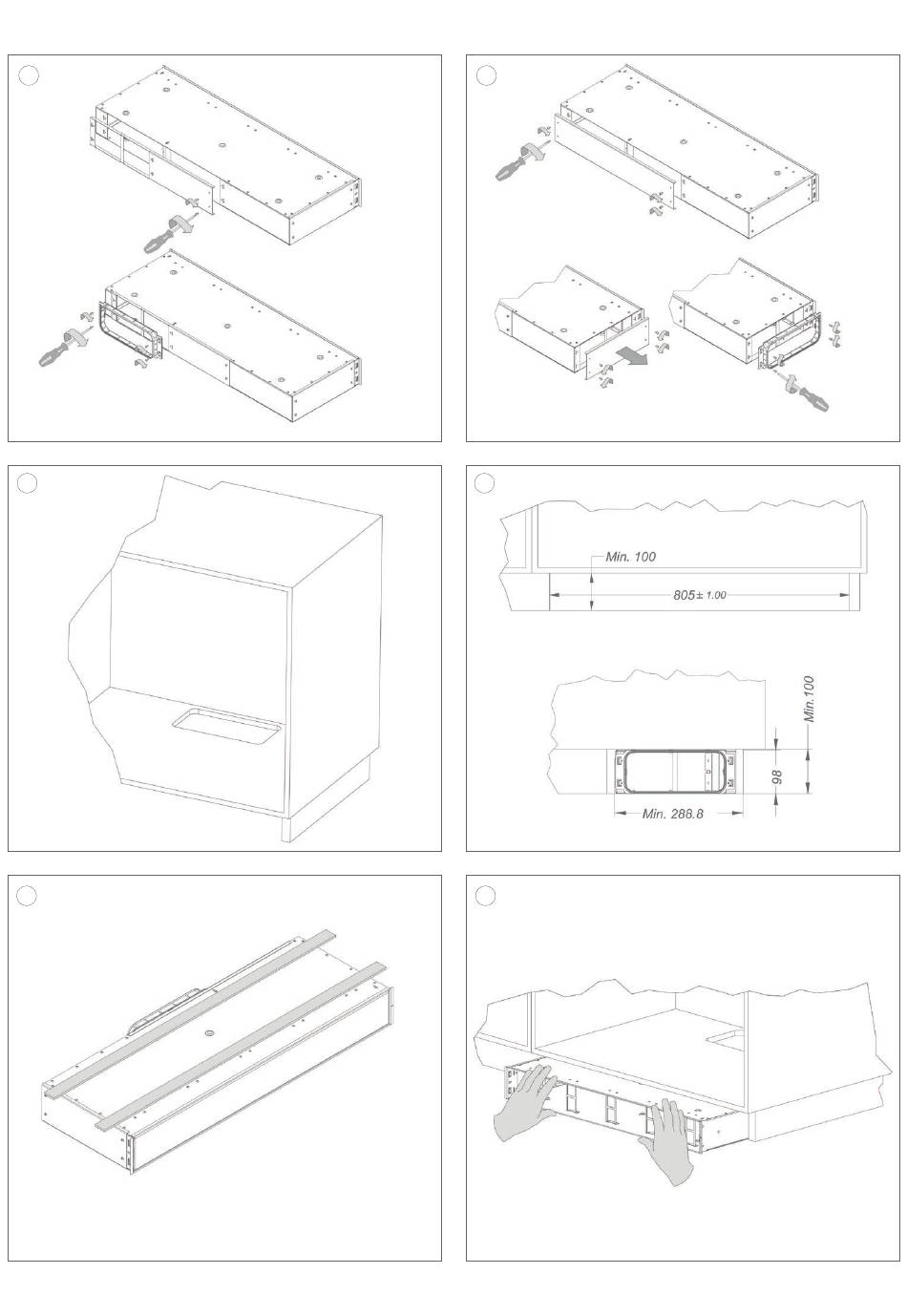 Min. 100

805± 1.00

Min.100

98

Min. 288.8