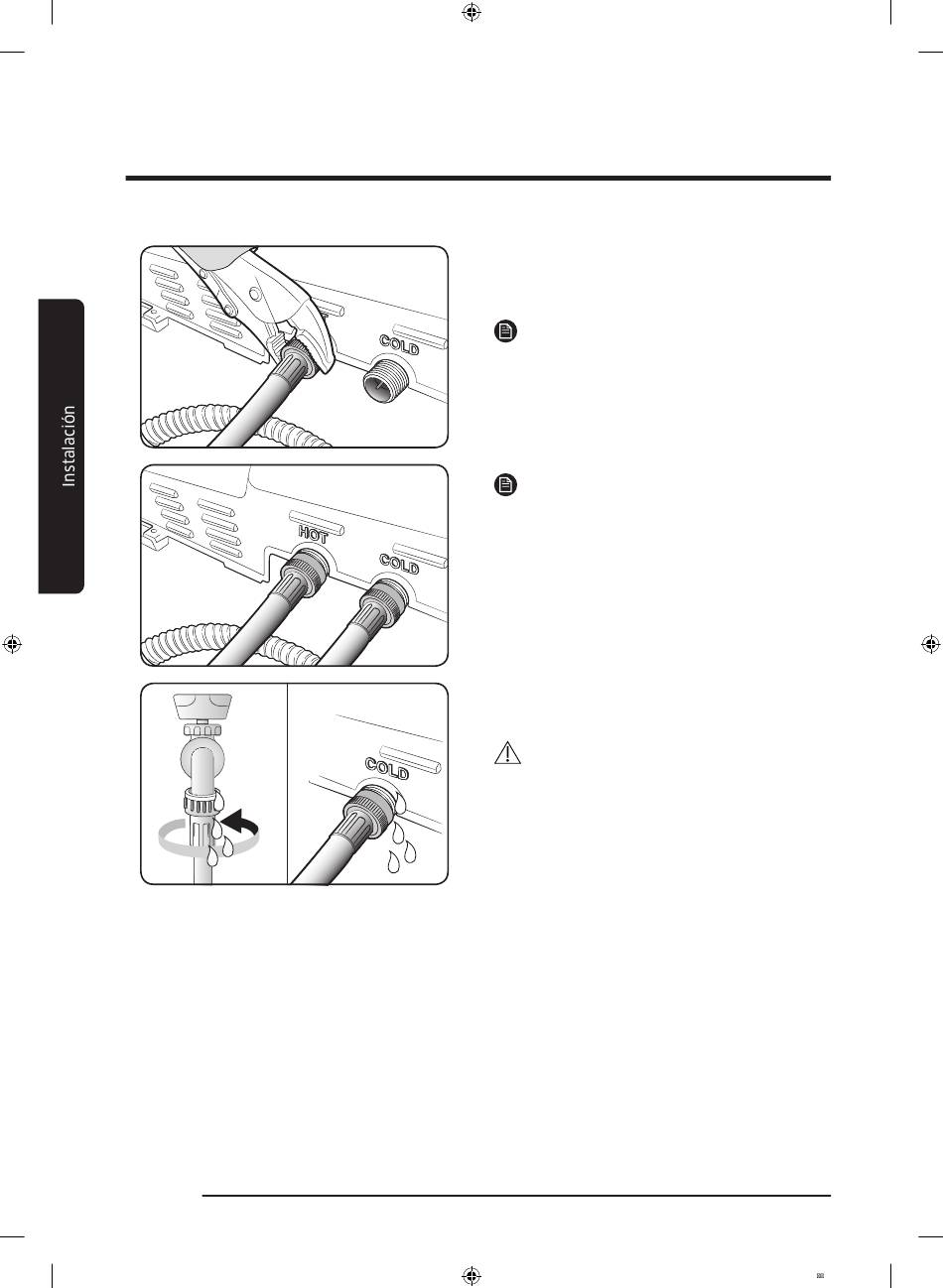 Instalación

COLD

HOT

COLD

COLD