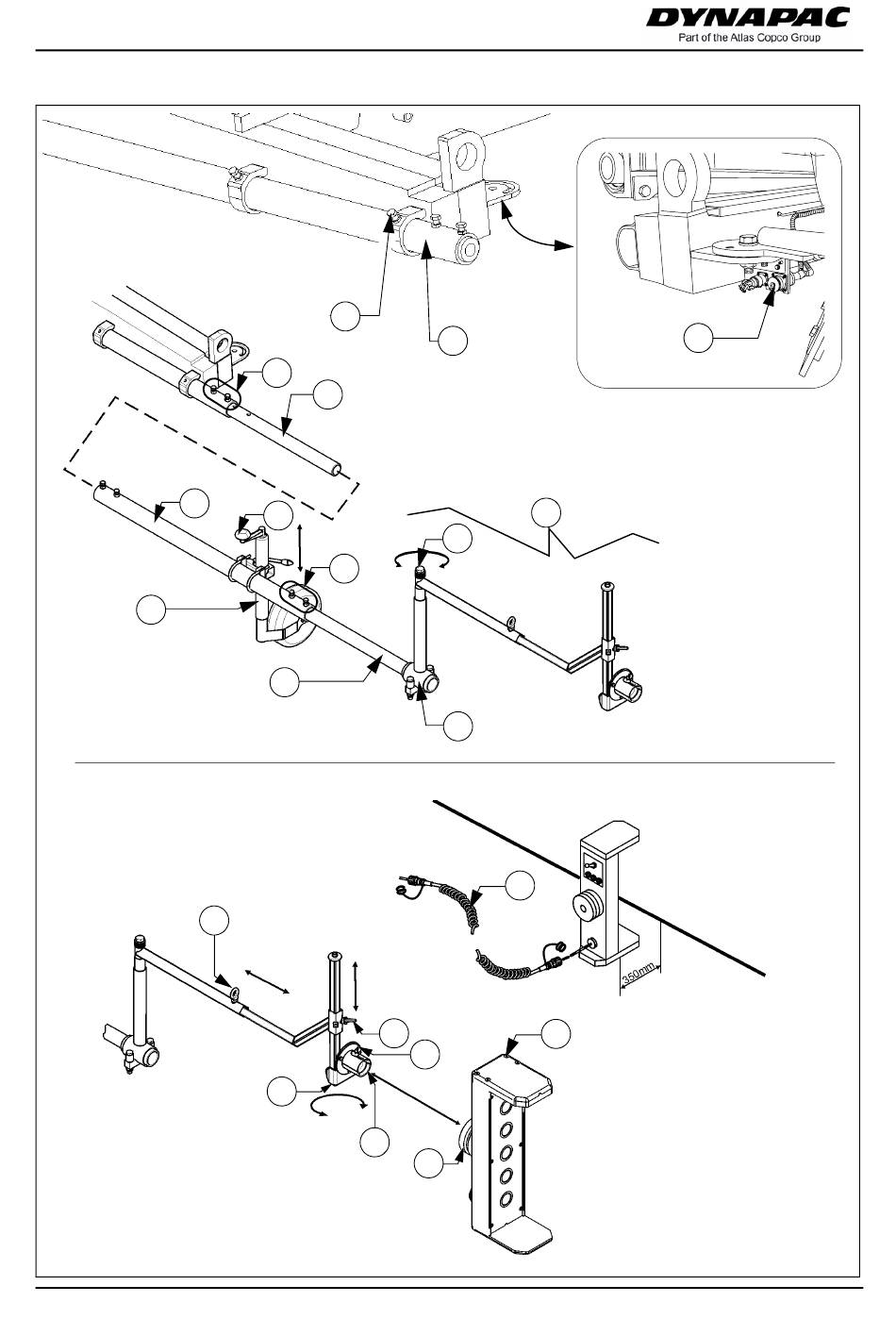 DYNAPAC
Part of the Atlas Copco Group

350mm