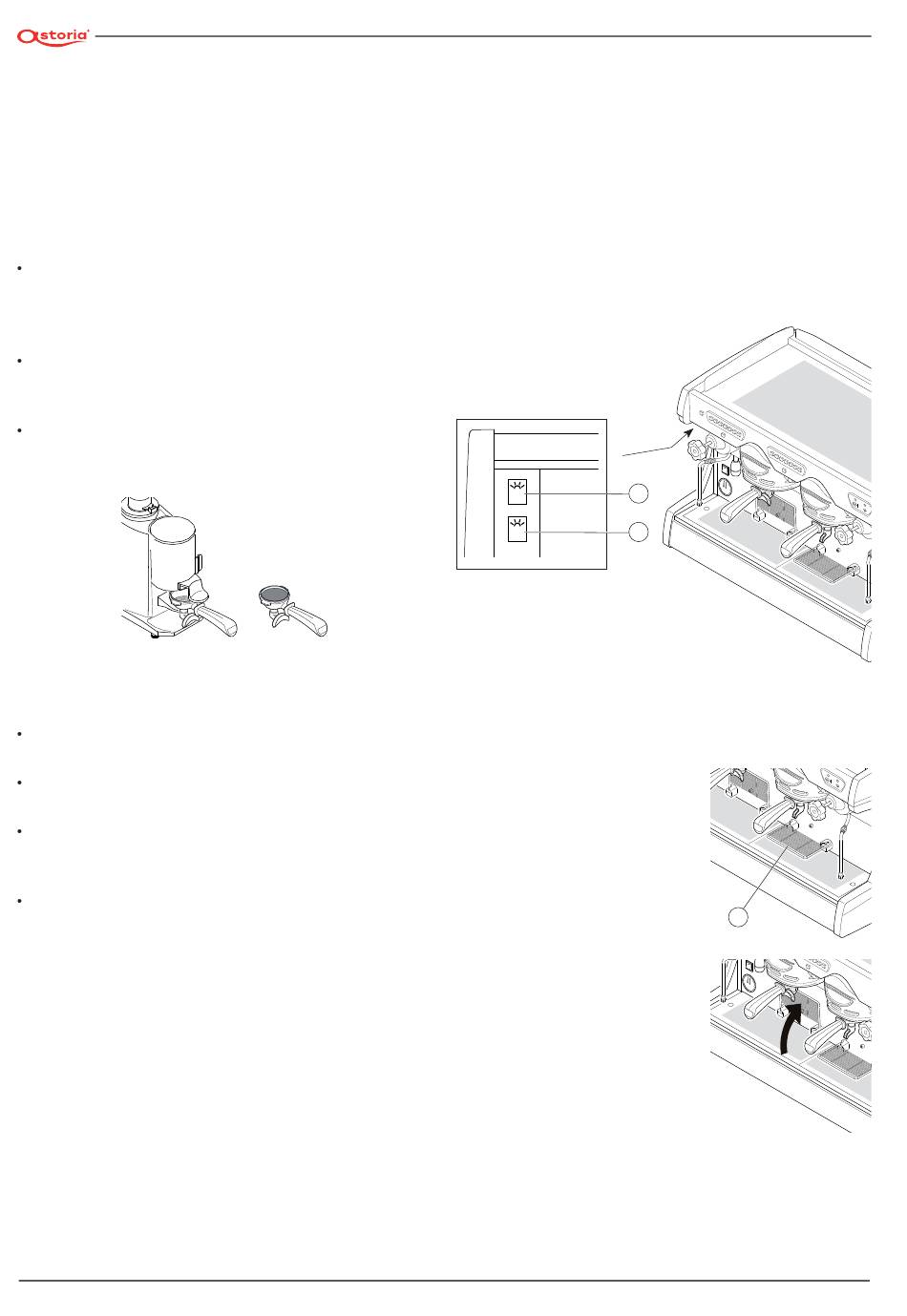 astoria