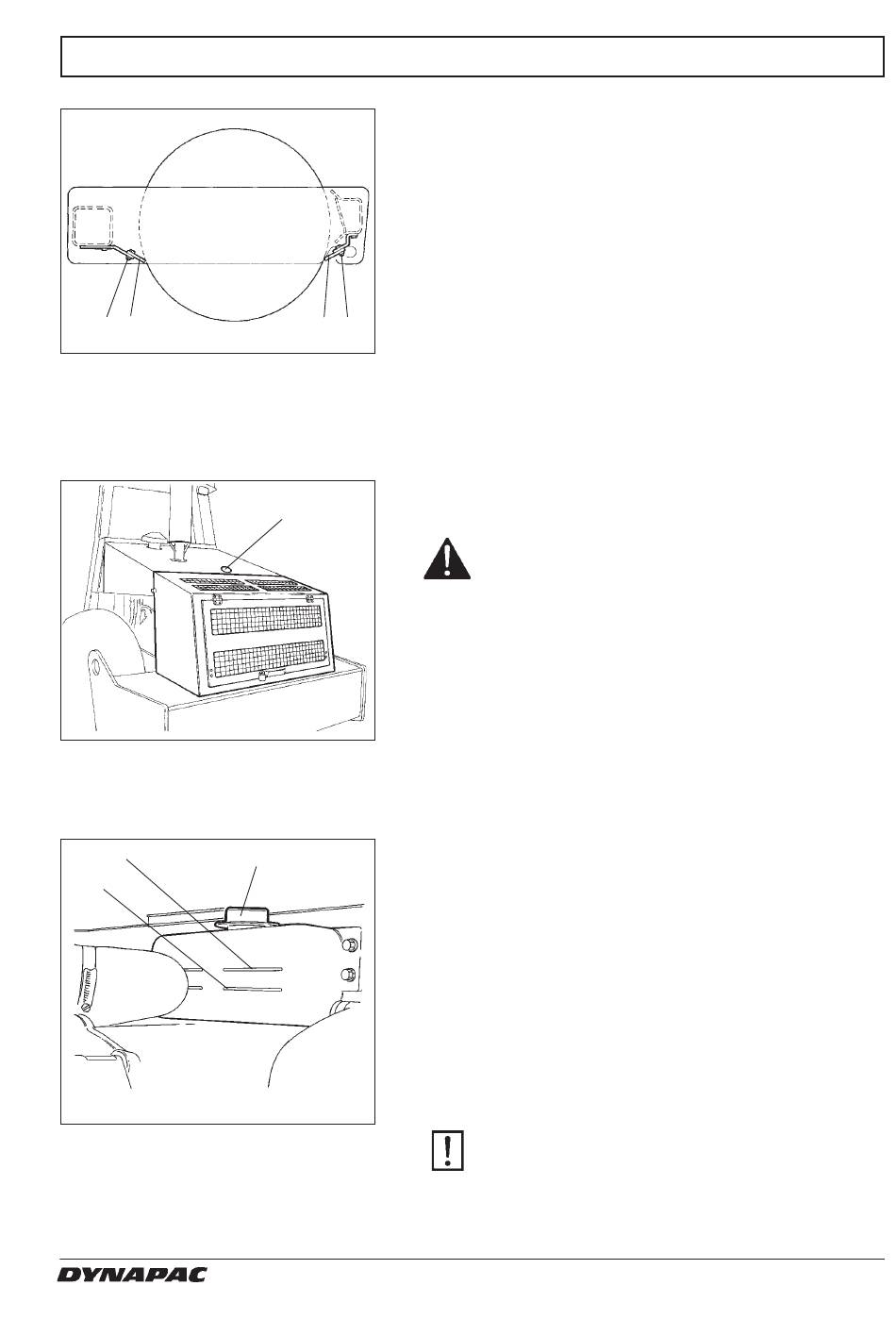 DYNAPAC