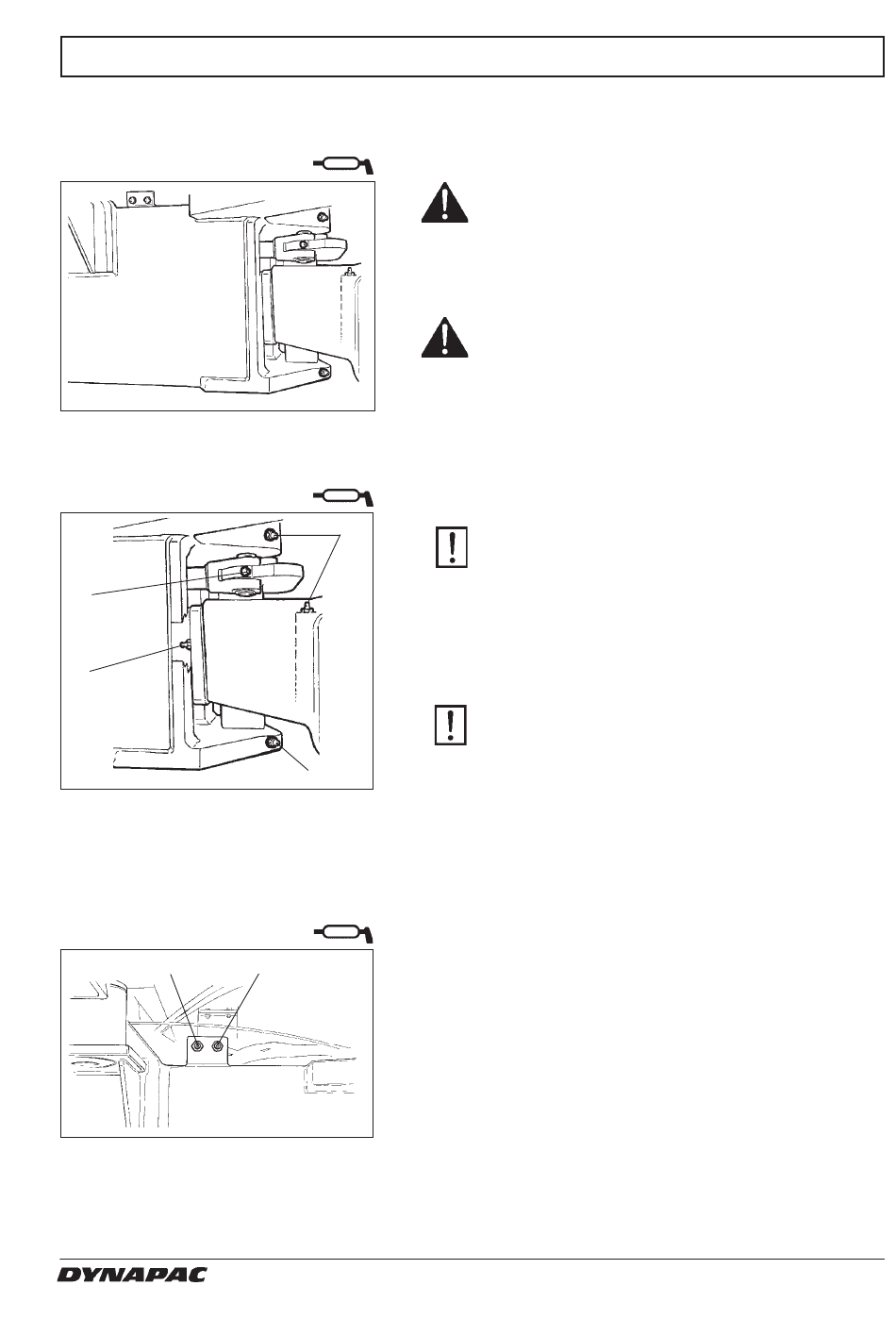 DYNAPAC