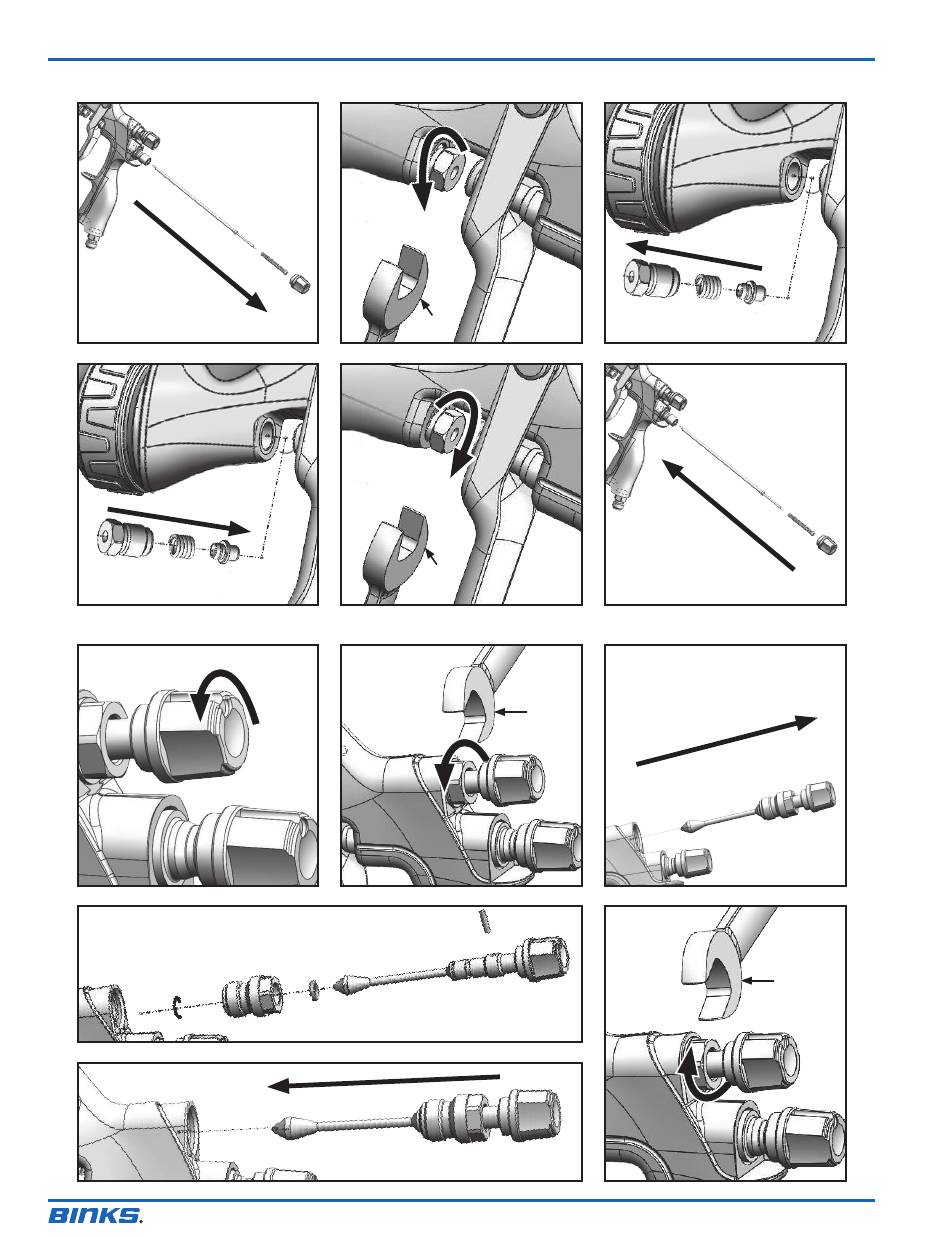 BINKS.