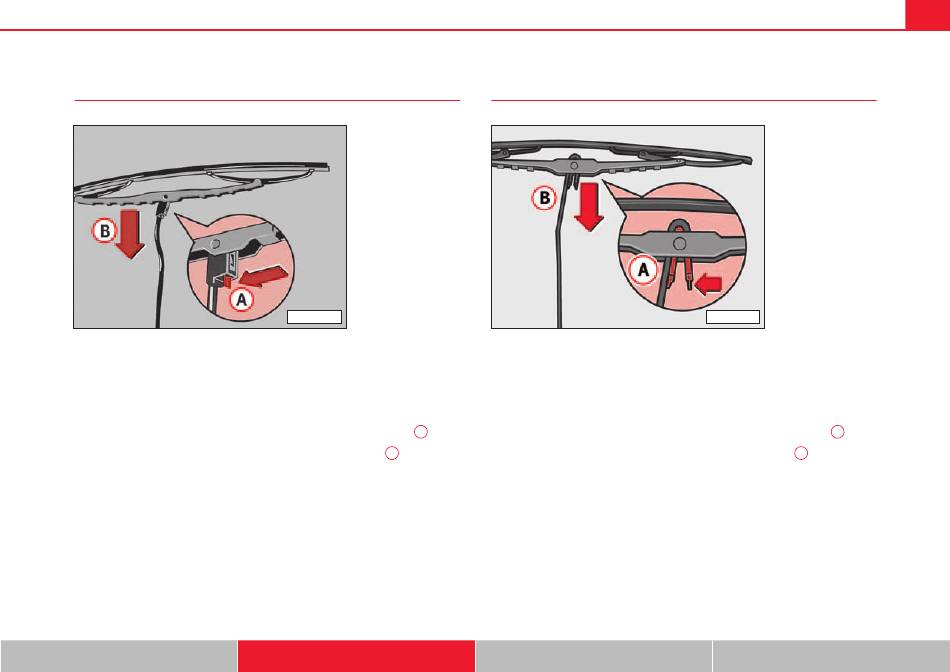 B

A

B

A