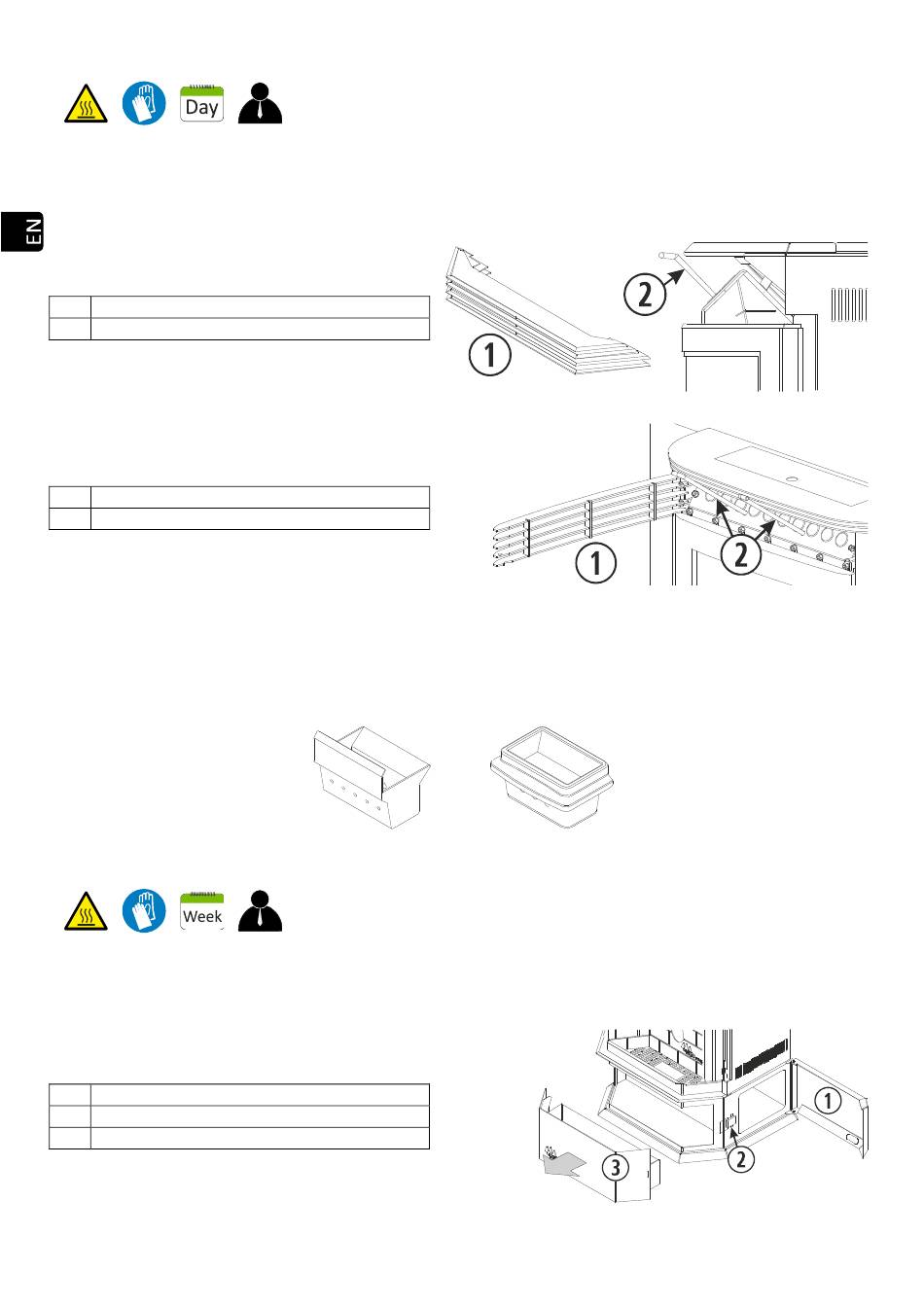 Day

EN

2

1

1

2

Week

1

2

3