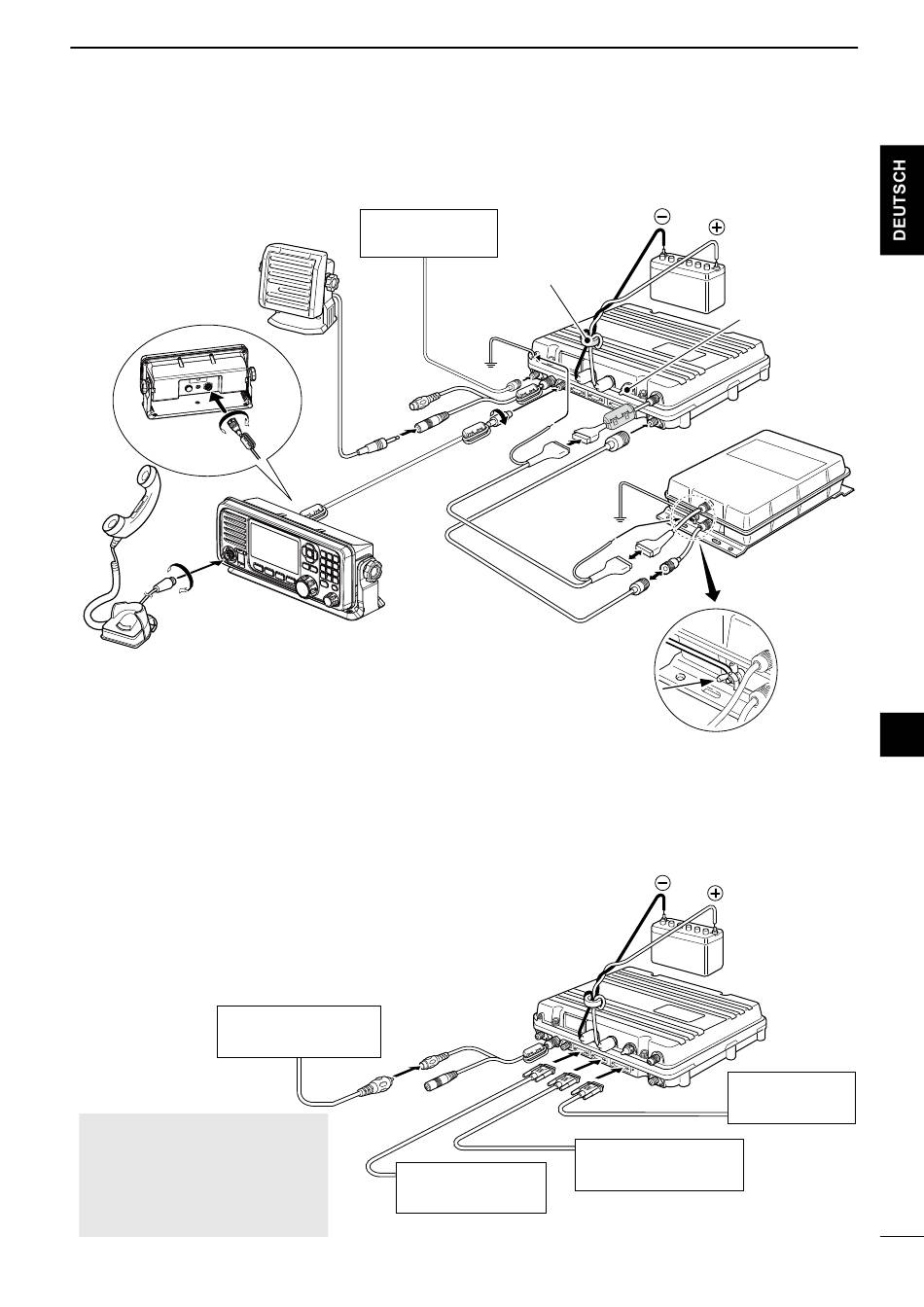 DEUTSCH