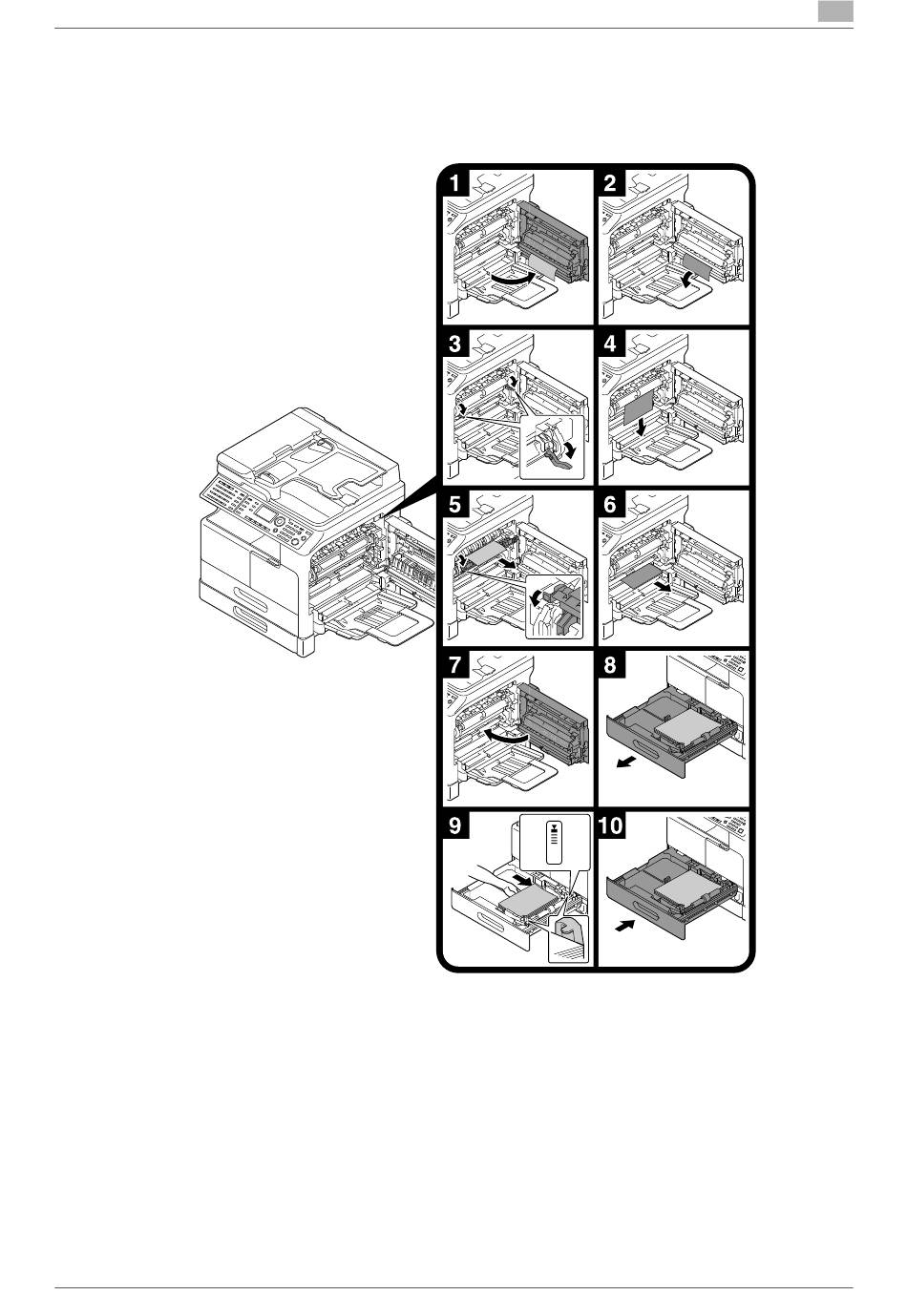 1
2
3
4
5
6
7
8
9
10