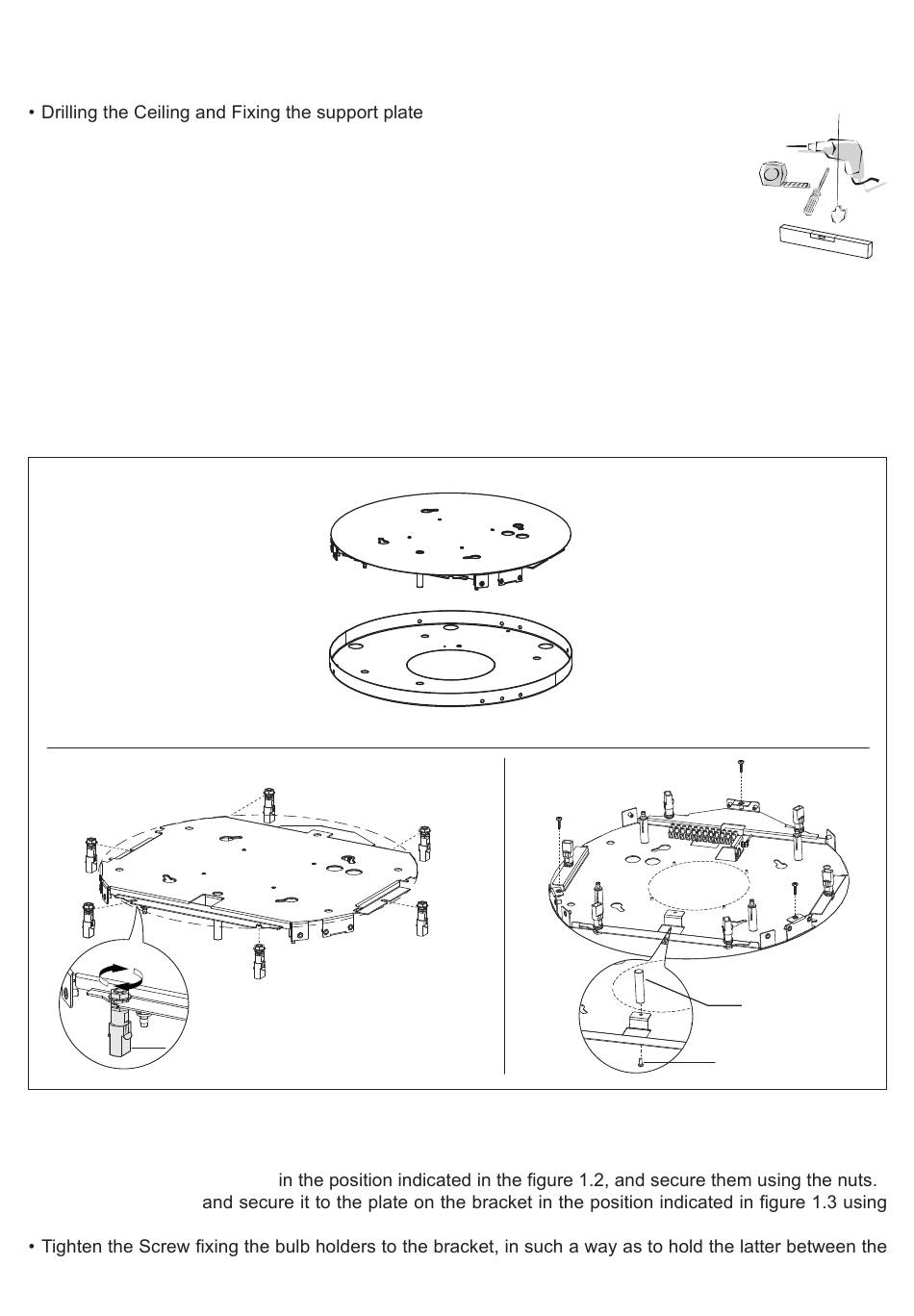 • Drilling the Ceiling and Fixing the support plate

in the position indicated in the figure 1.2, and secure them using the nuts.
and secure it to the plate on the bracket in the position indicated in figure 1.3 using

• Tighten the Screw fixing the bulb holders to the bracket, in such a way as to hold the latter between the