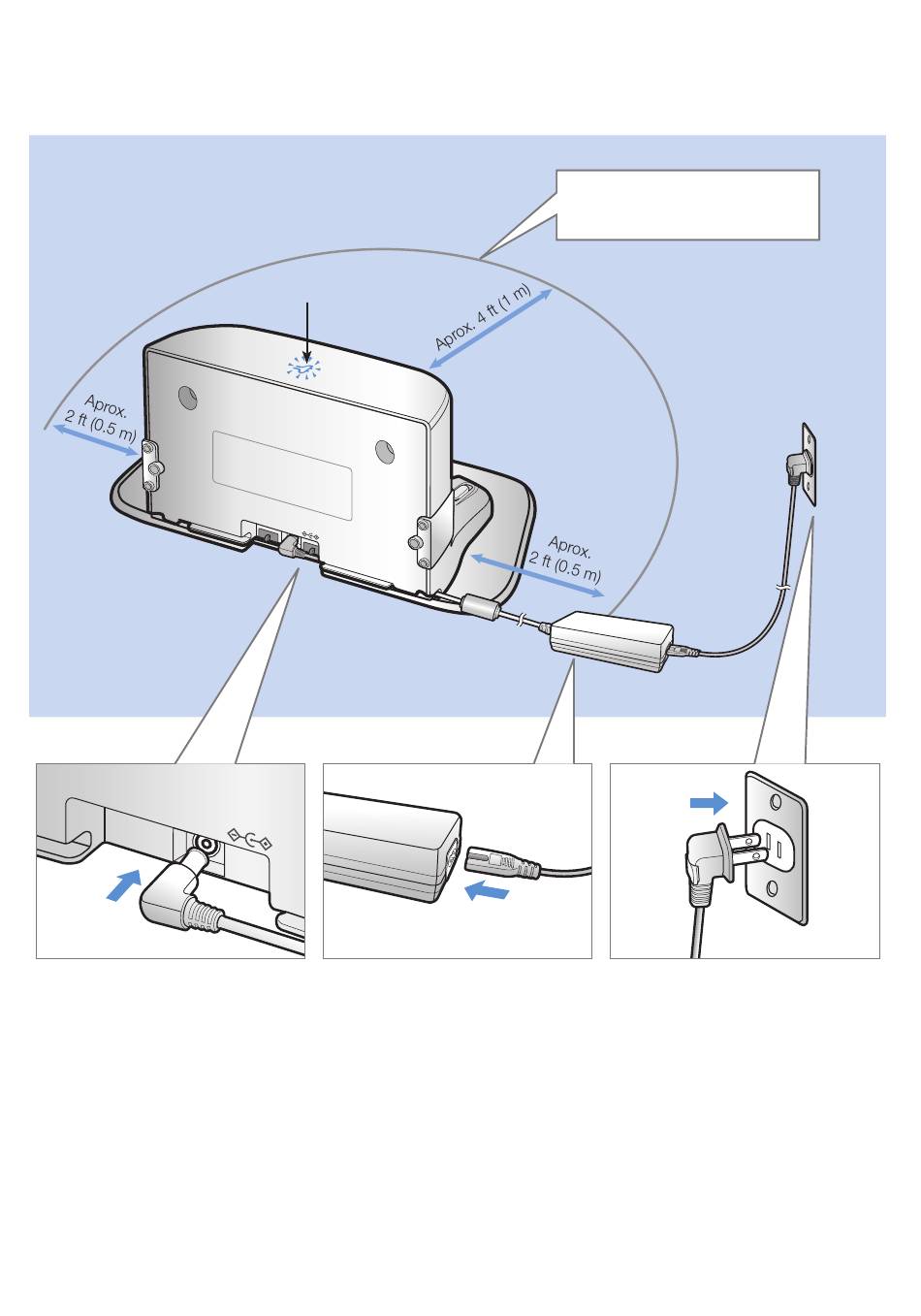 Aprox. 4 ft (1 m)

Aprox.
2 ft (0.5 m)

Aprox.
2 ft (0.5 m)