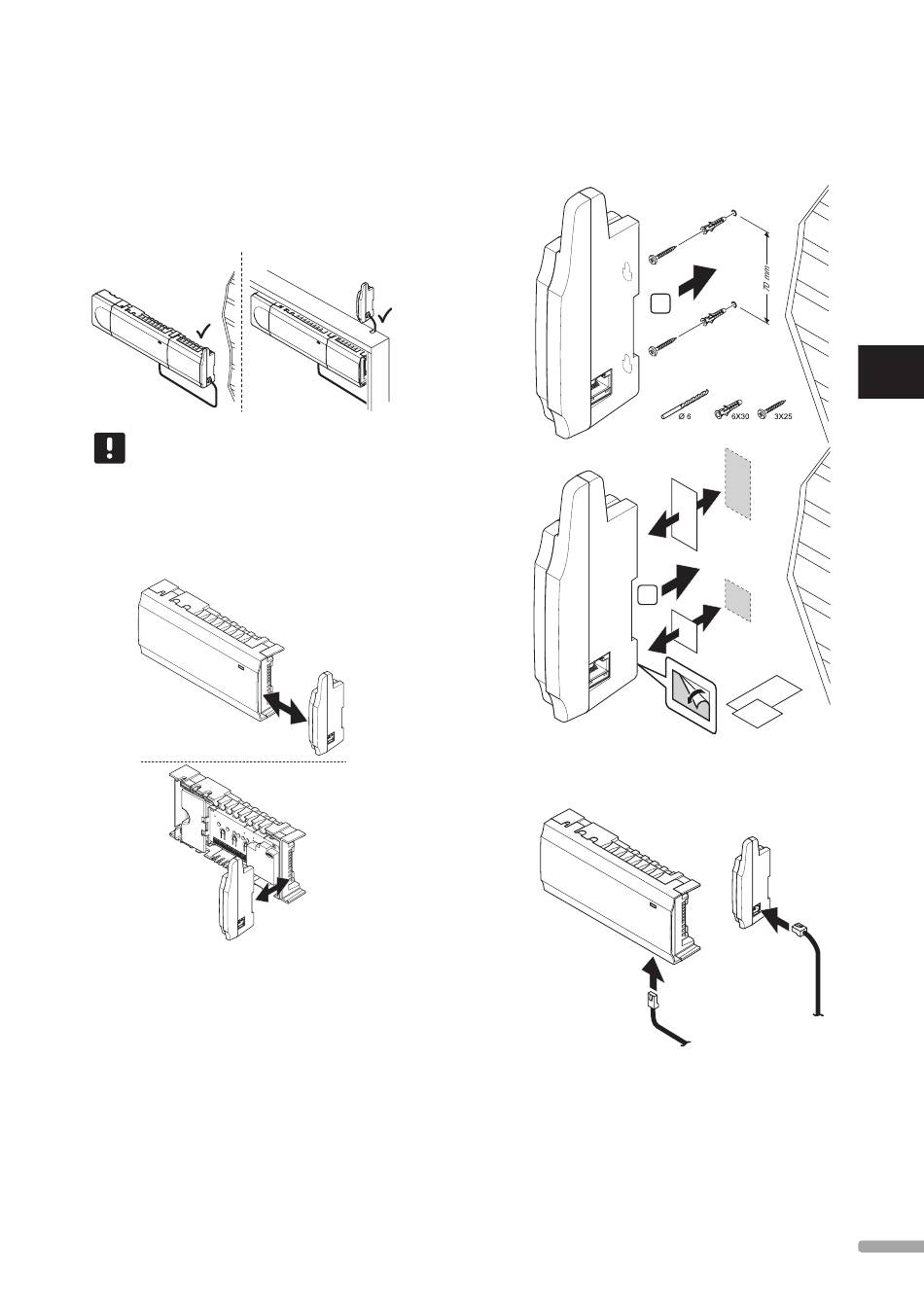 70 mm

Ø 6

6X30

3X25