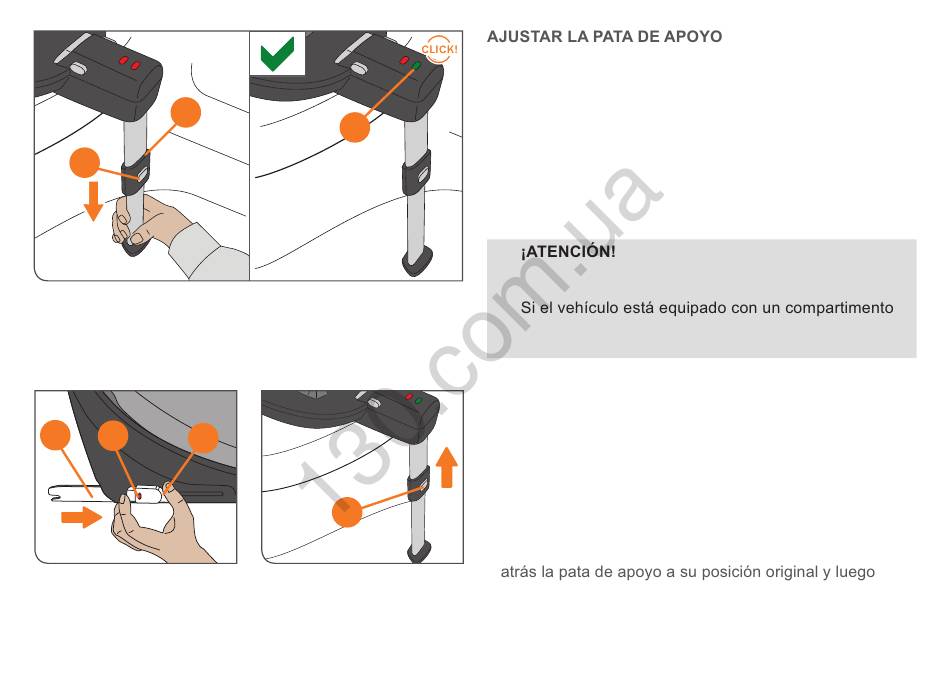 CLICK!

AJUSTAR LA PATA DE APOYO

¡ATENCIÓN!

Si el vehículo está equipado con un compartimento

atrás la pata de apoyo a su posición original y luego

130.com.ua