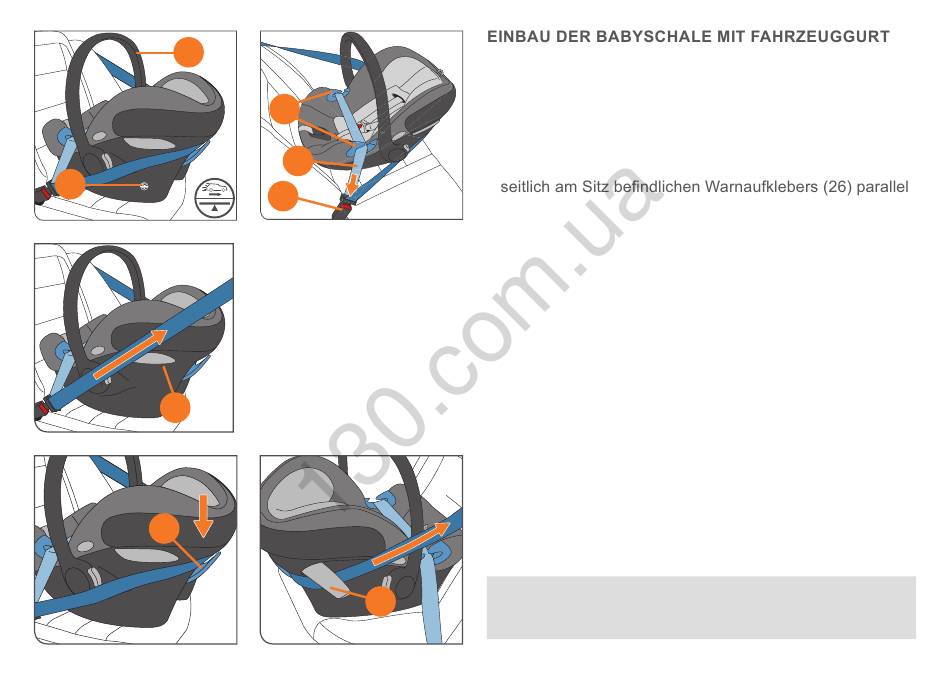 EINBAU DER BABYSCHALE MIT FAHRZEUGGURT

seitlich am Sitz befindlichen Warnaufklebers (26) parallel

130.com.ua