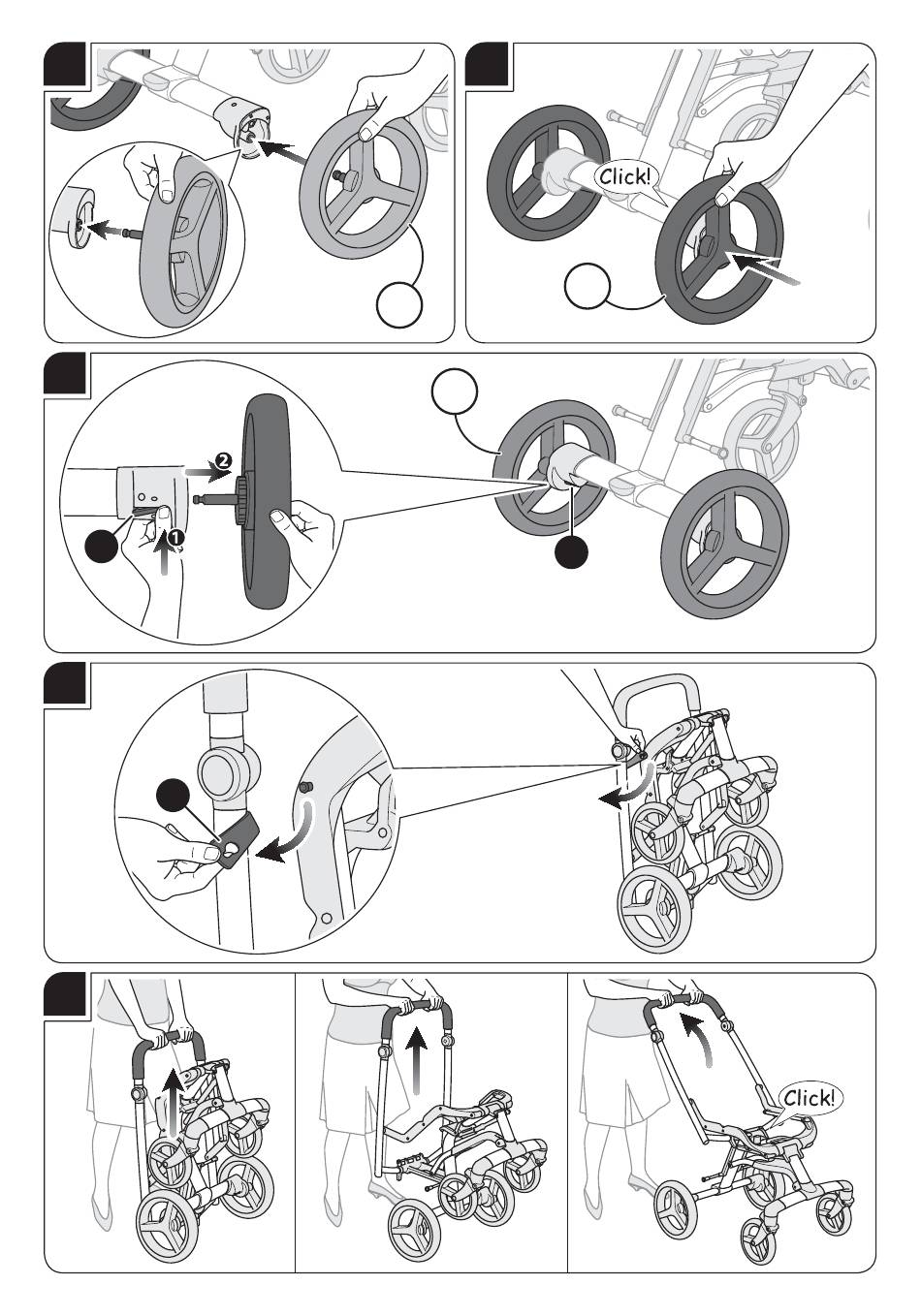 Click!

2

1

Click!