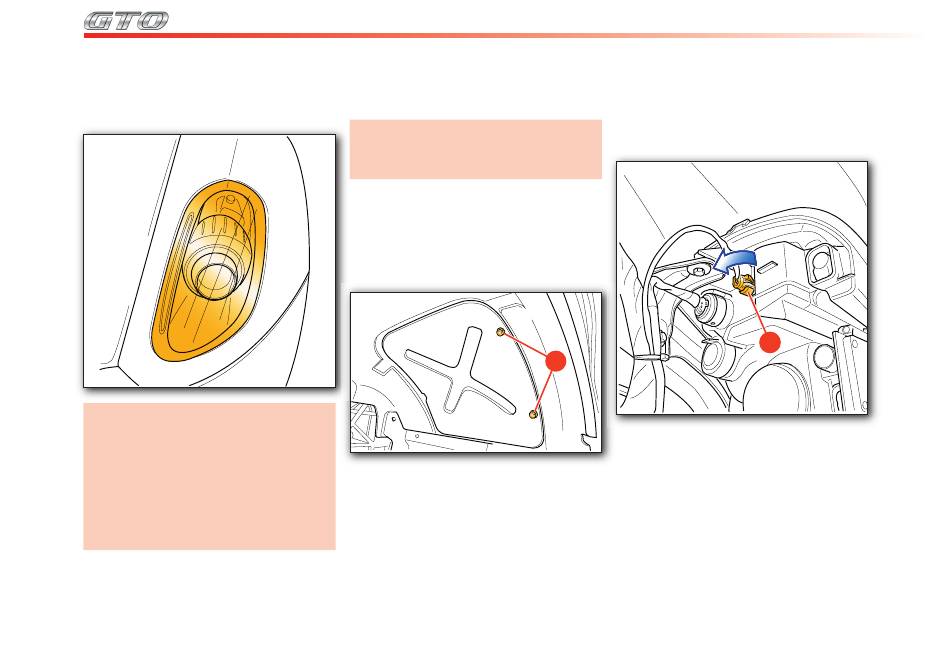 GTO