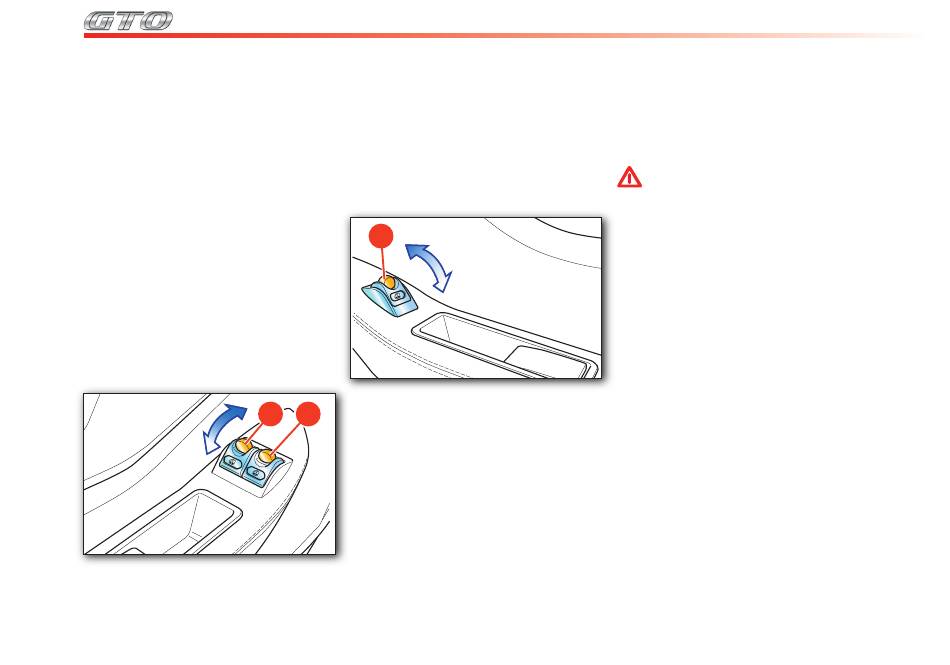 GTO