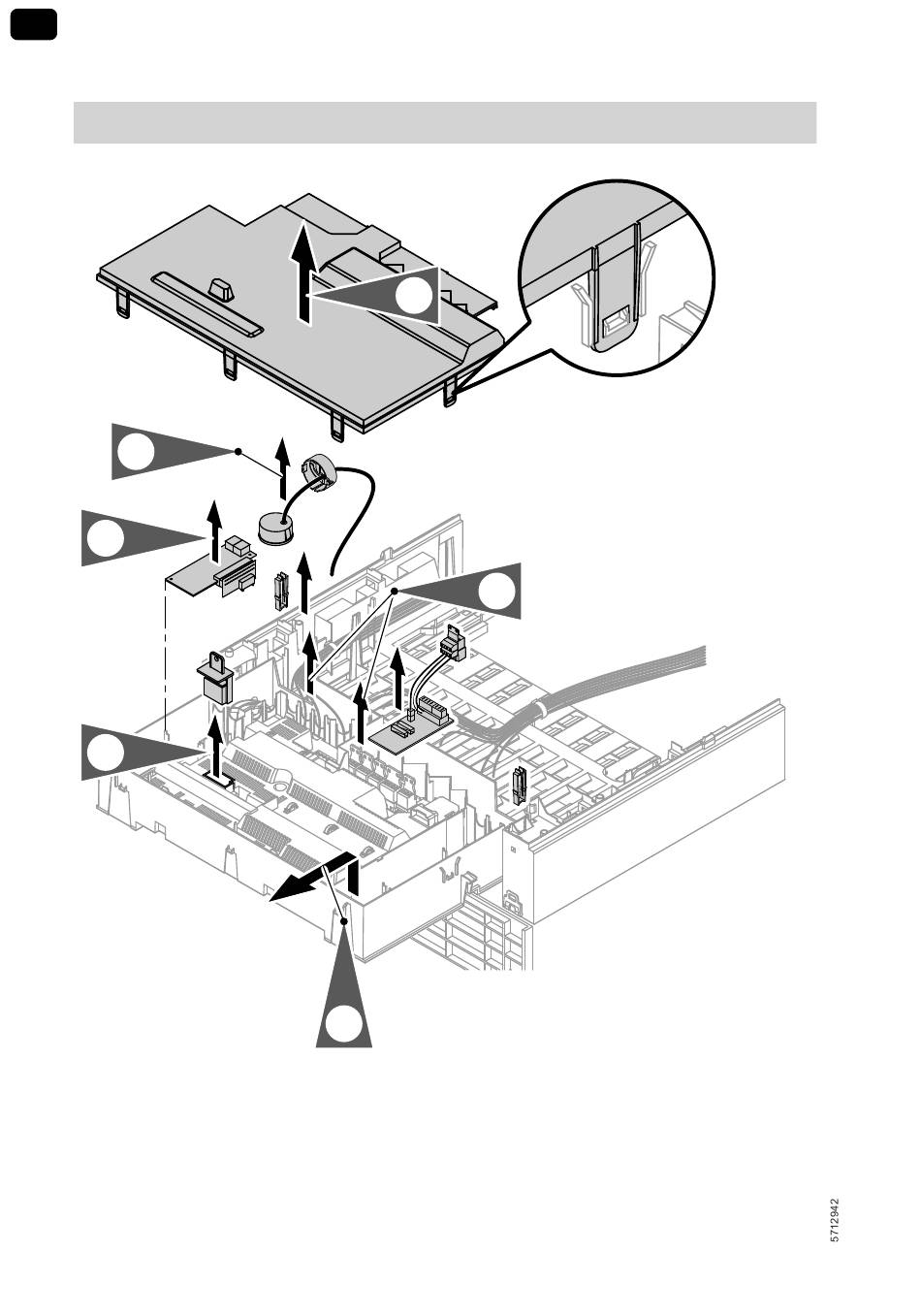 5712942