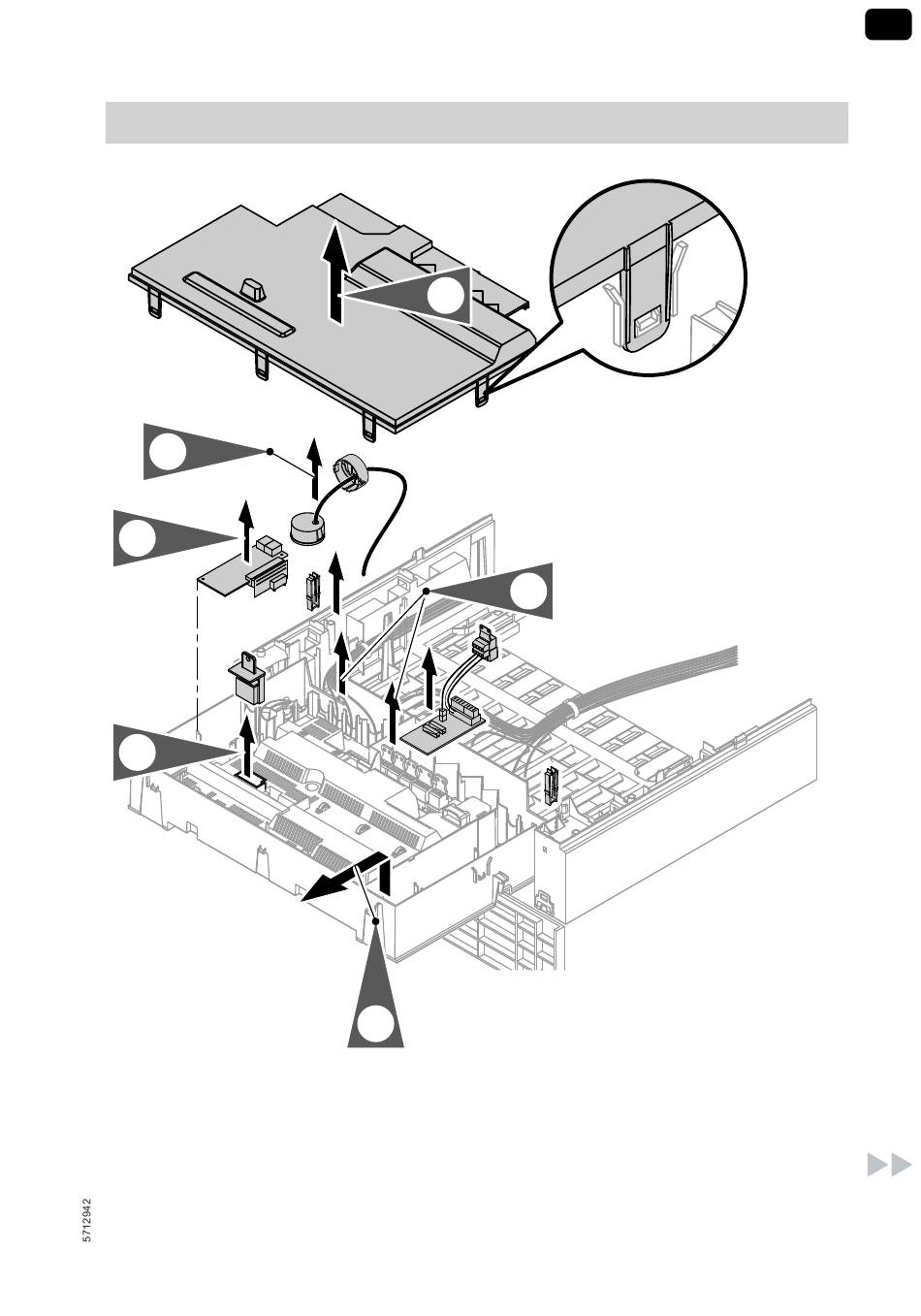 5712942