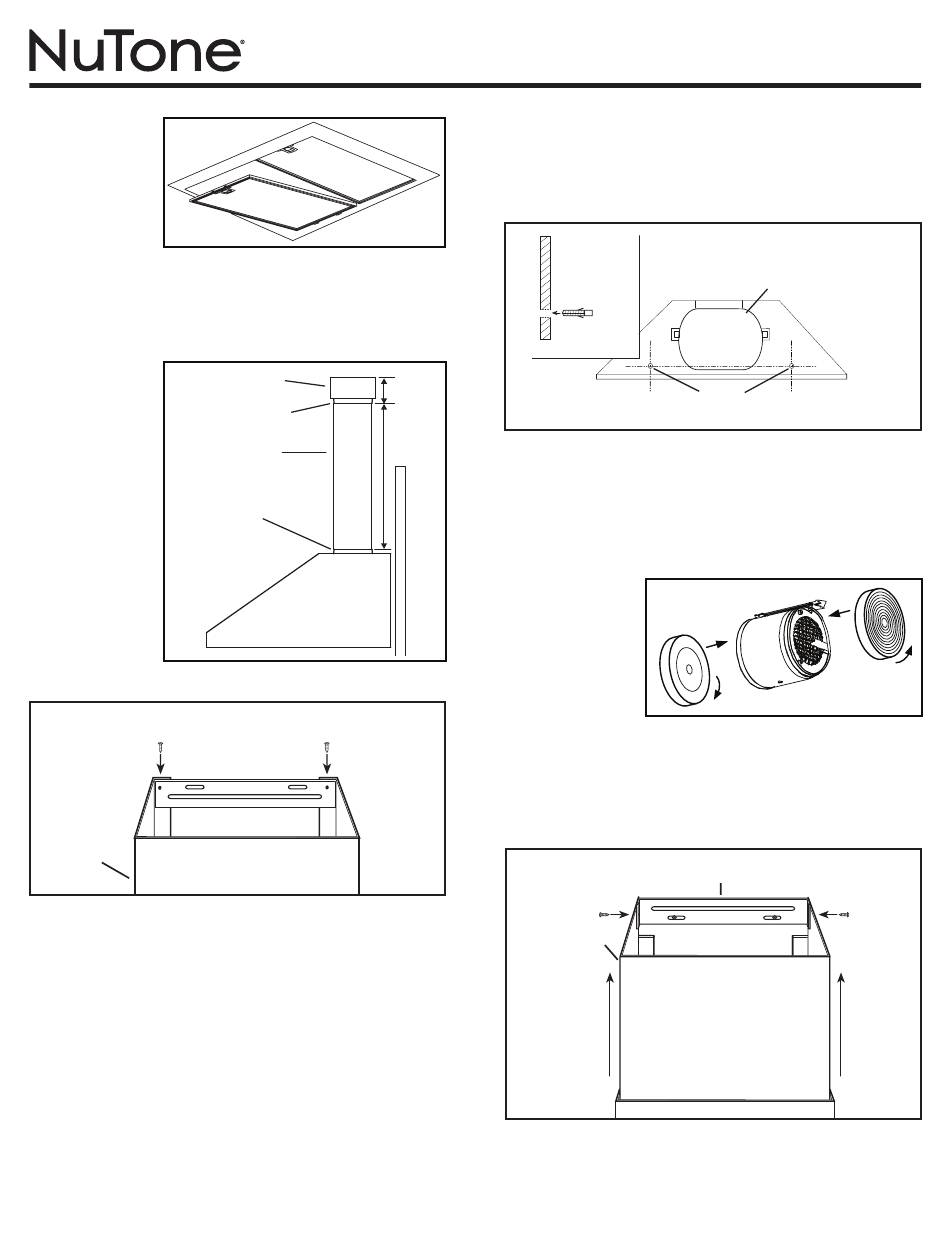 NuTone®