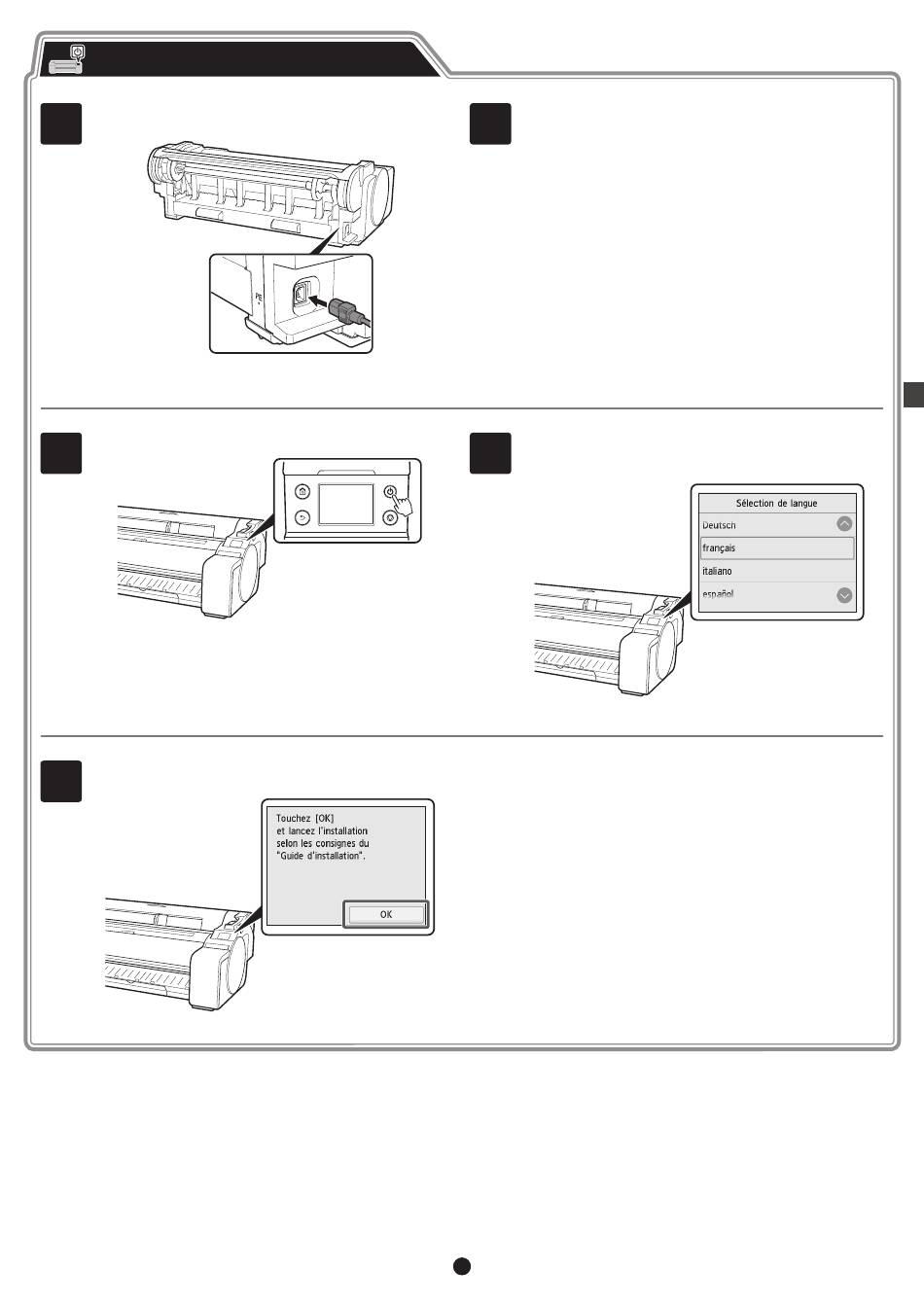 PE

Sélection de langue

Deutsch

français

italiano

español

Touchez [OK] et lancez l'installation selon les consignes du "Guide d'installation".

OK