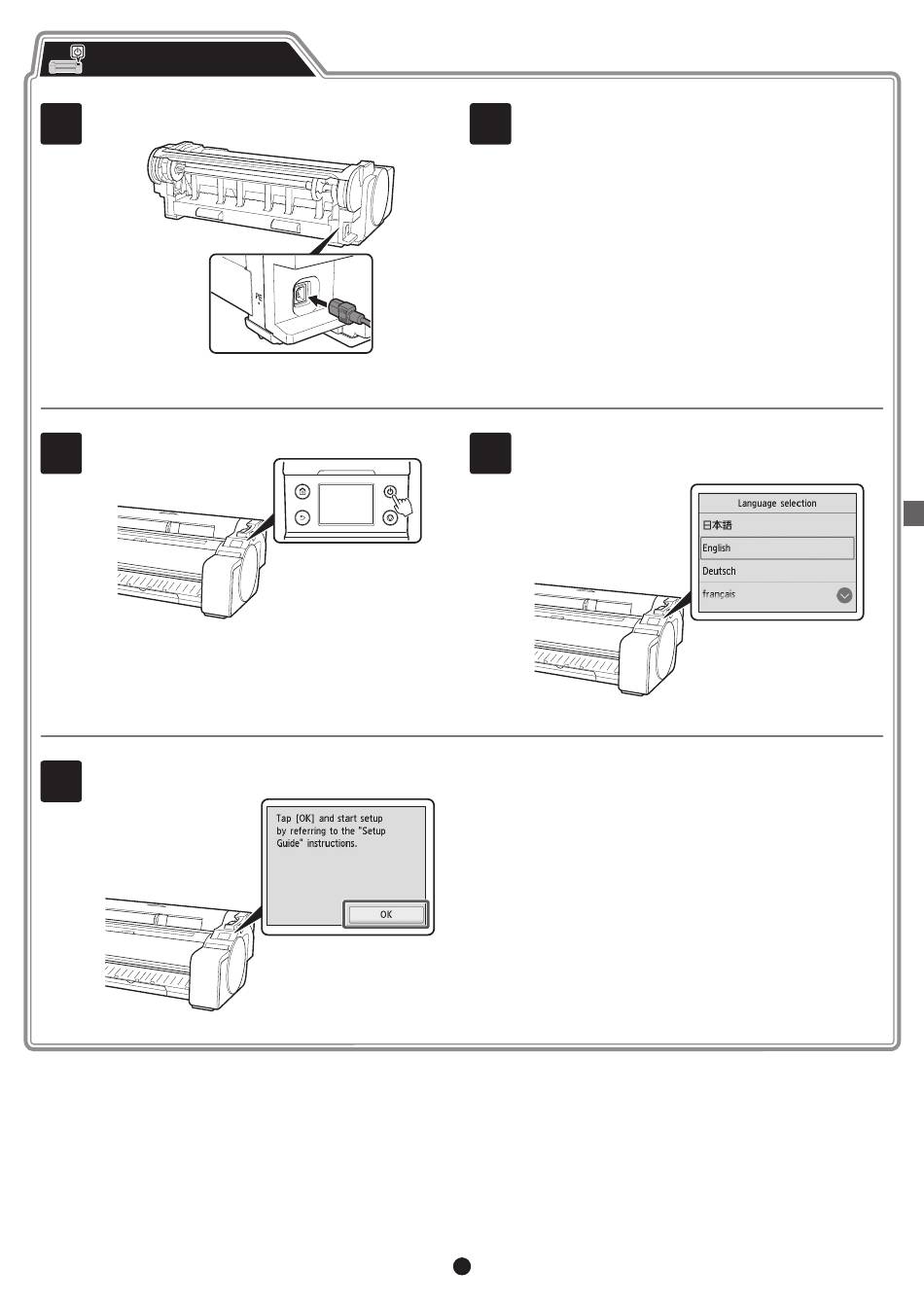 PE

Language selection
日本語
English
Deutsch
français

Tap [OK] and start setup by referring to the "Setup Guide" instructions.
OK