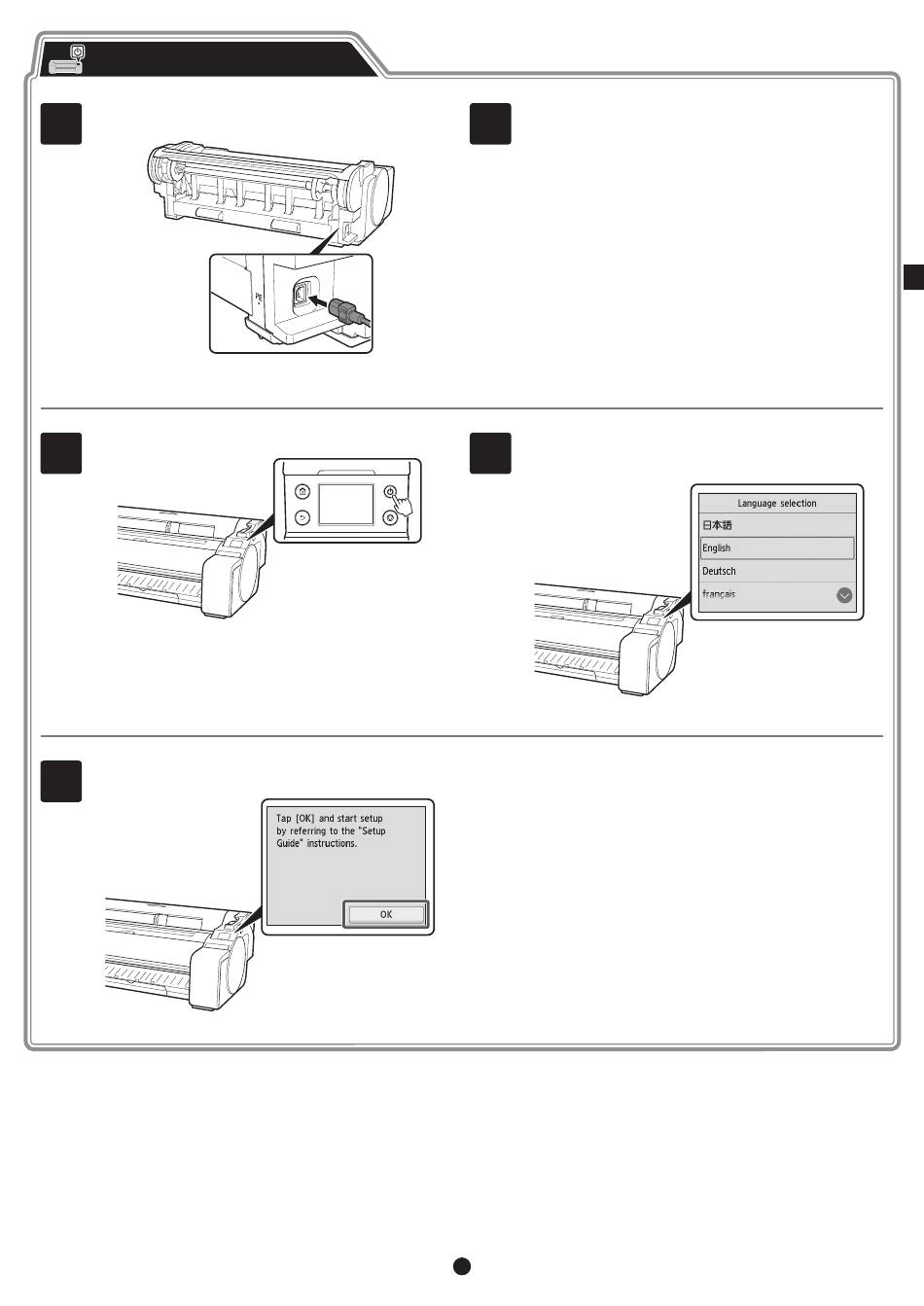 PE

Language selection
日本語
English
Deutsch
français

Tap [OK] and start setup by referring to the "Setup Guide" instructions.
OK