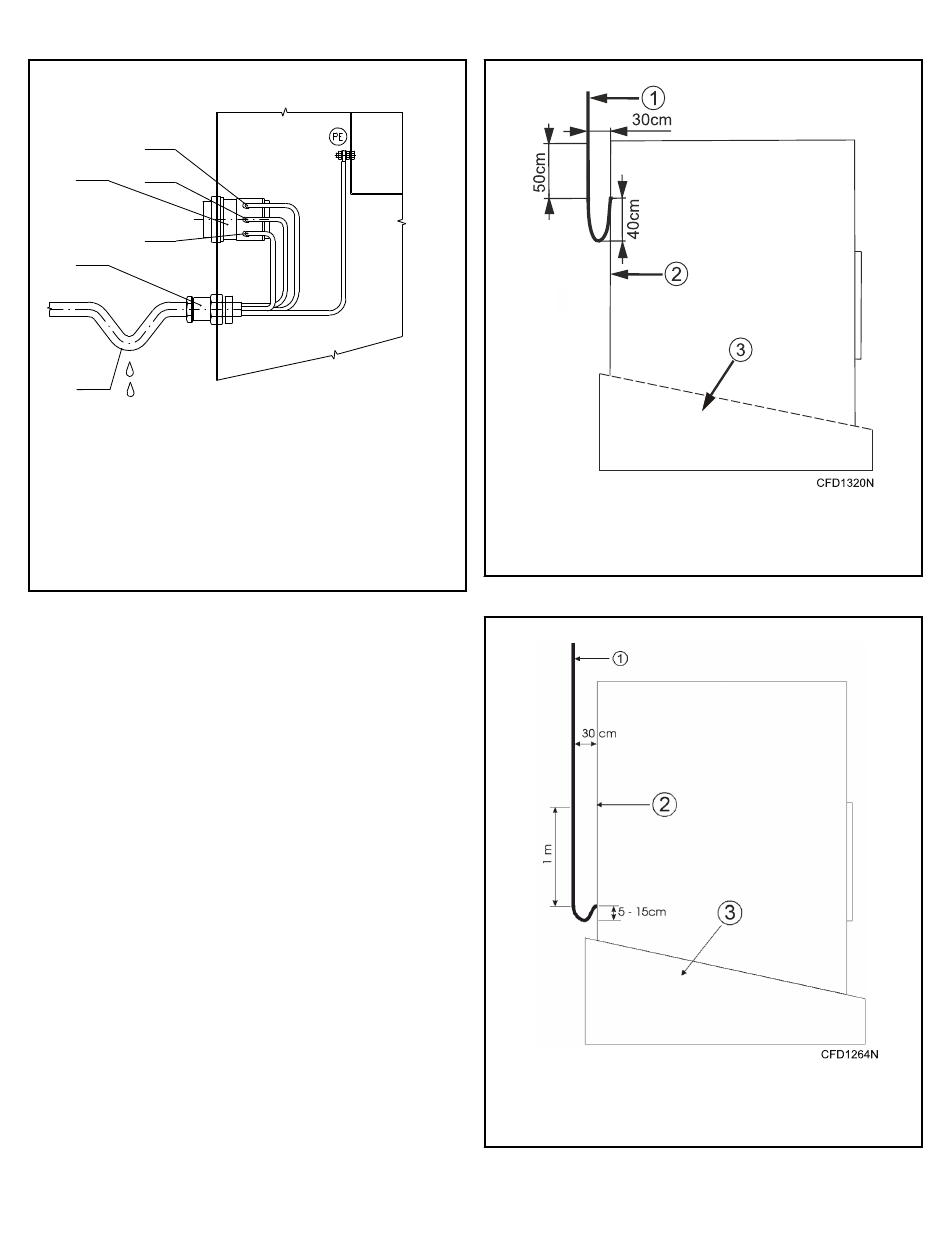 PE

①
30cm
50cm
40cm
②
③
CFD1320N

①
30 cm
②
1 m
5 - 15cm
③
CFD1264N