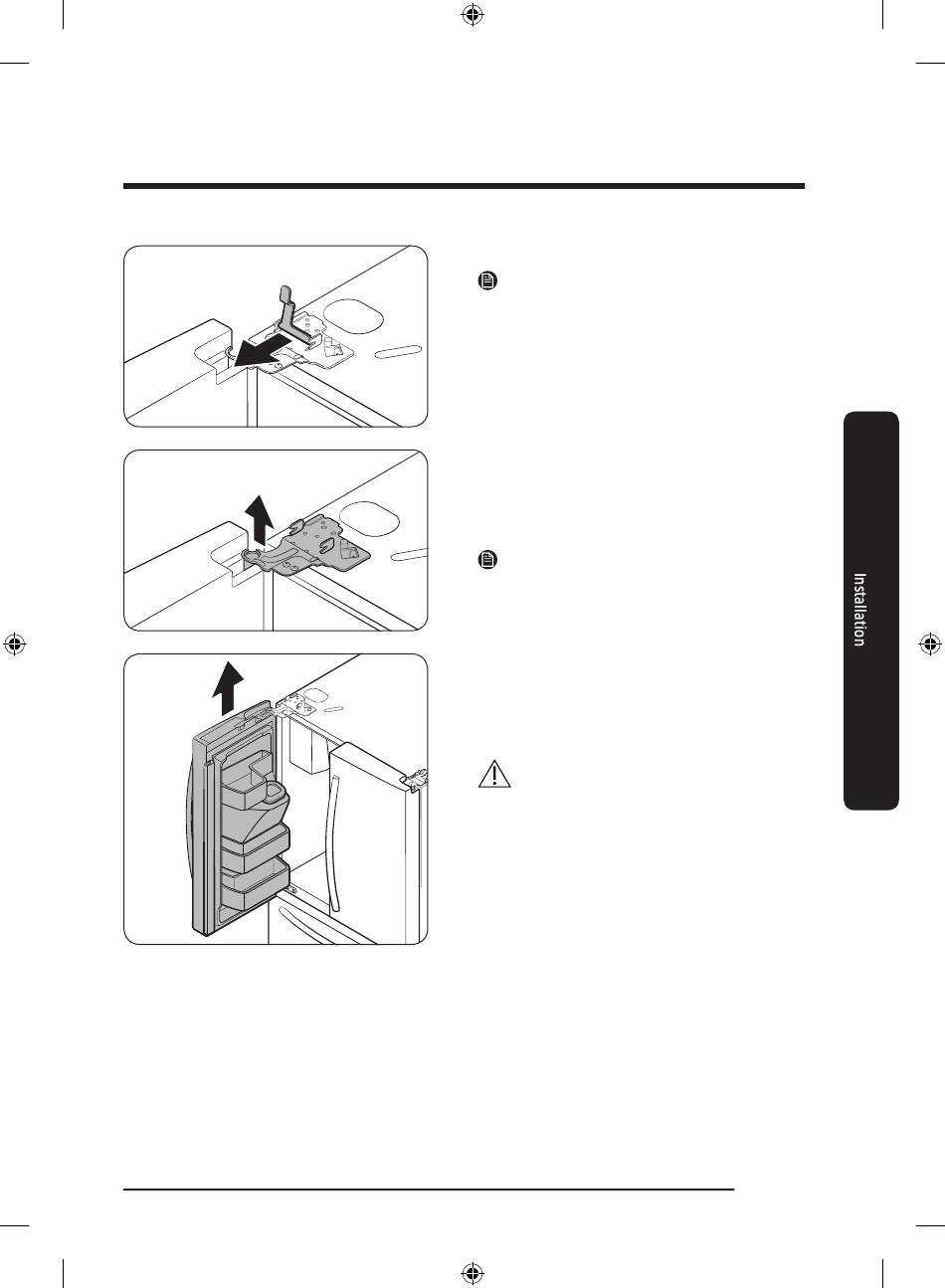 Installation