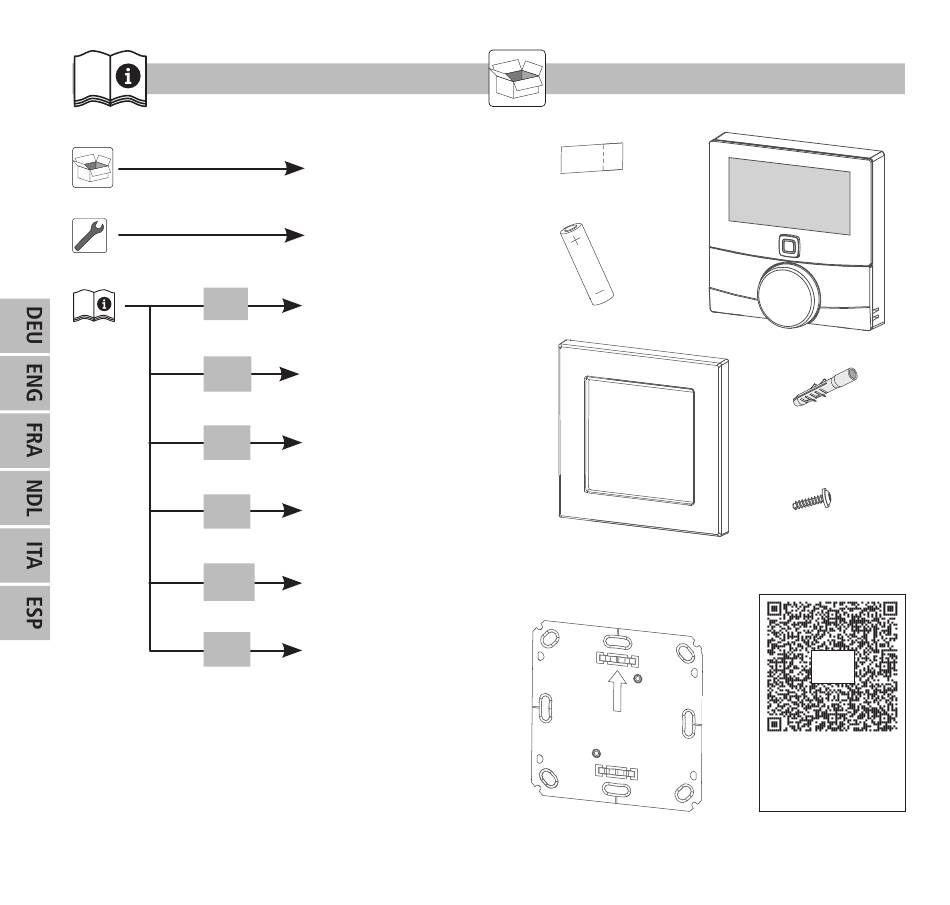 DEU
ENG
FRA
NDL
ITA
ESP