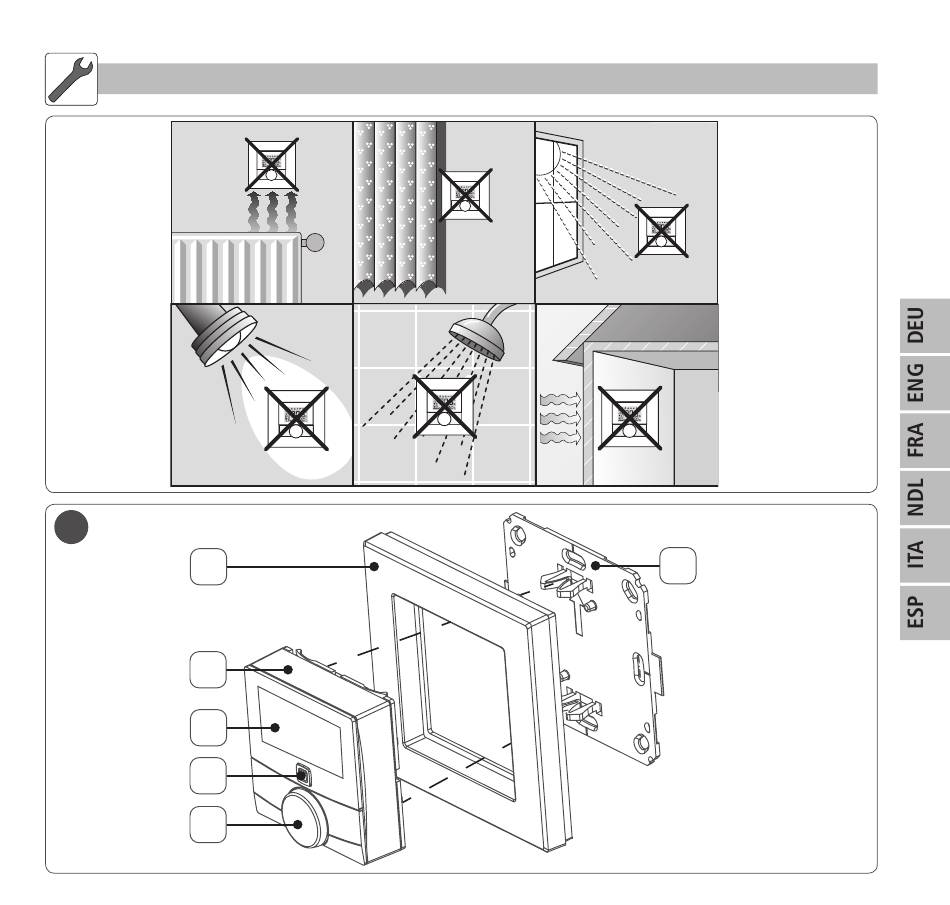 DEU
ENG
FRA
NDL
ITA
ESP