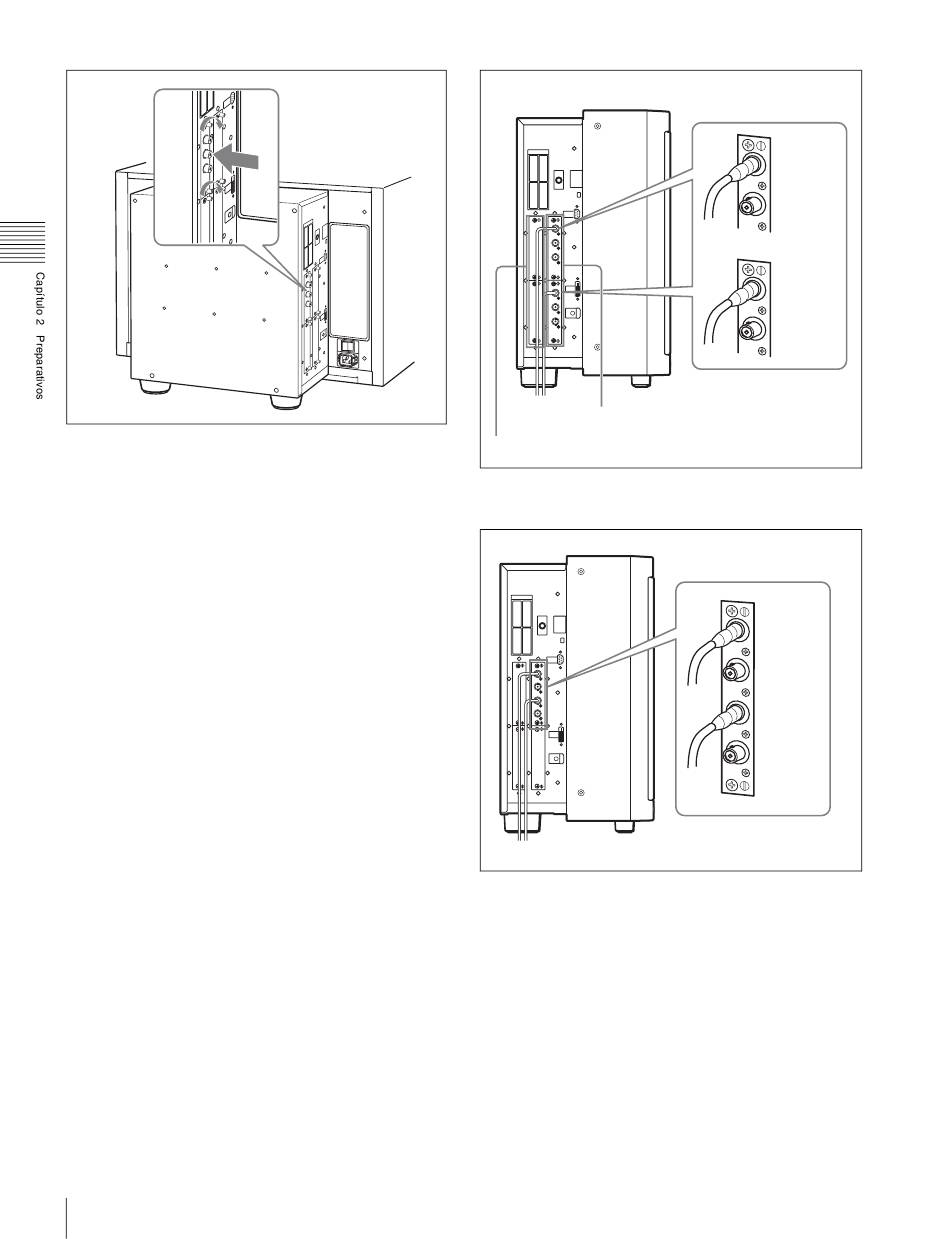 Capítulo 2 Preparativos