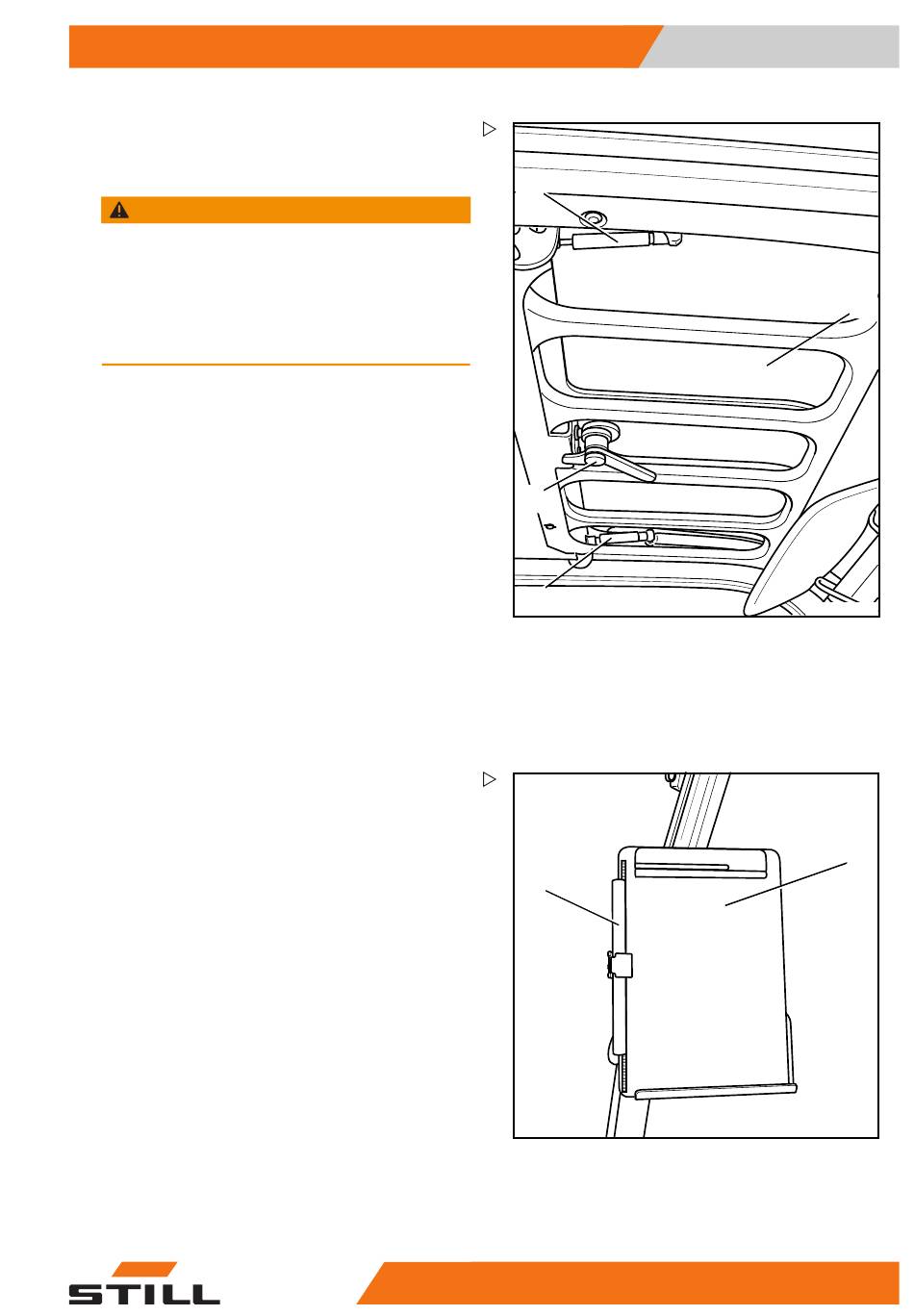 STILL