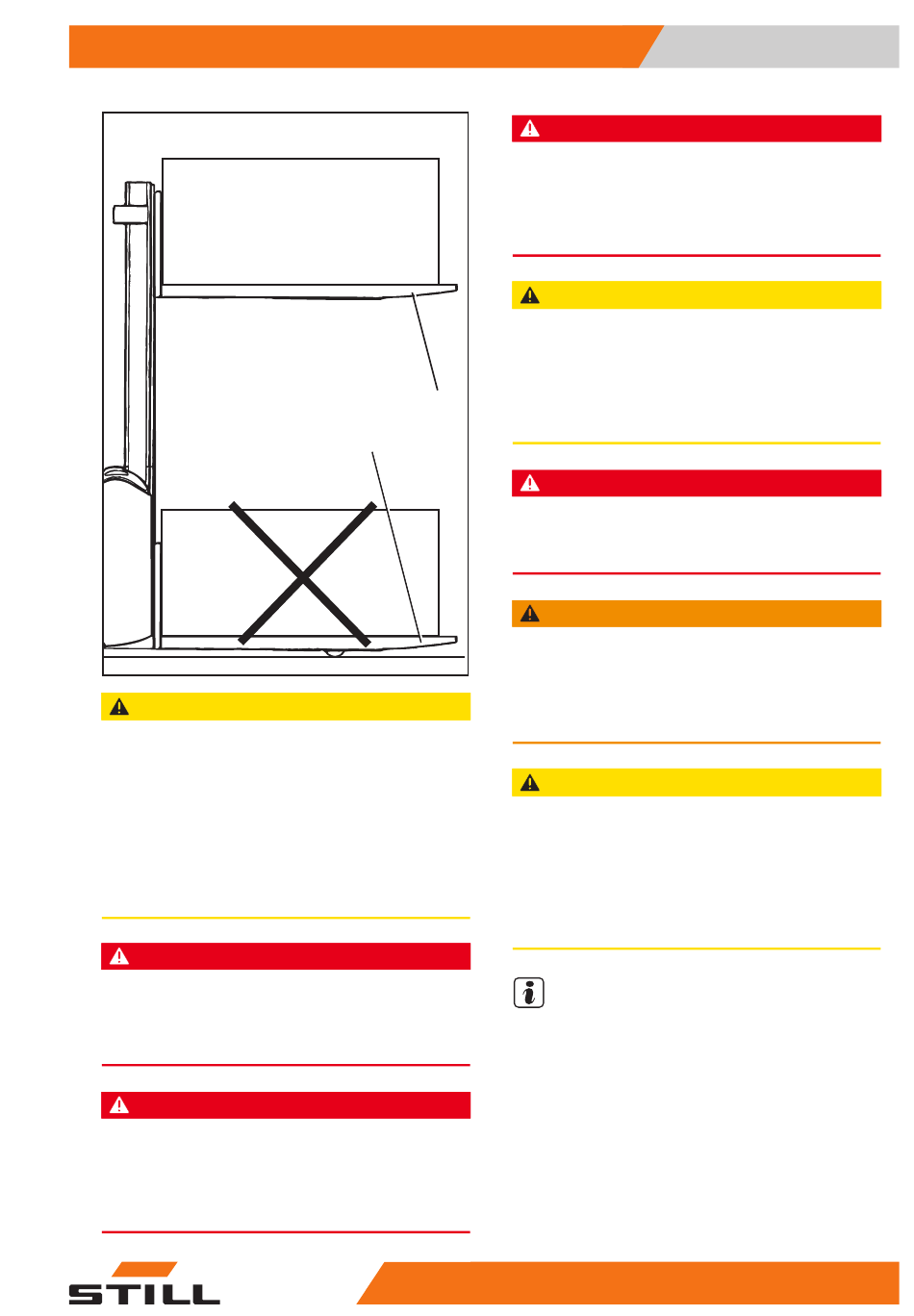 STILL