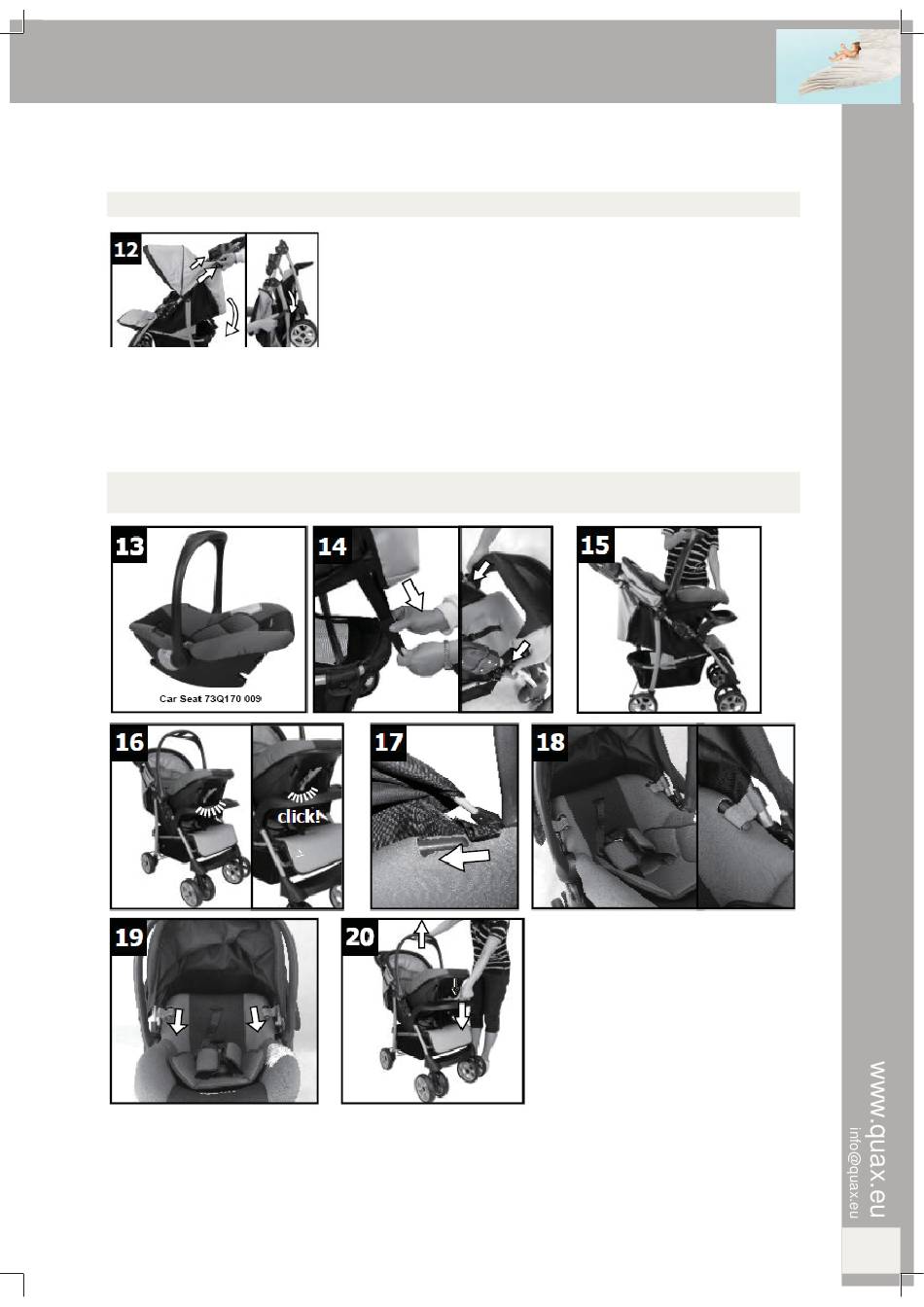 12

13

Car Seat 73Q170 009

14

15

16

click!

17

18

19

20

www.quax.eu
info@quax.eu