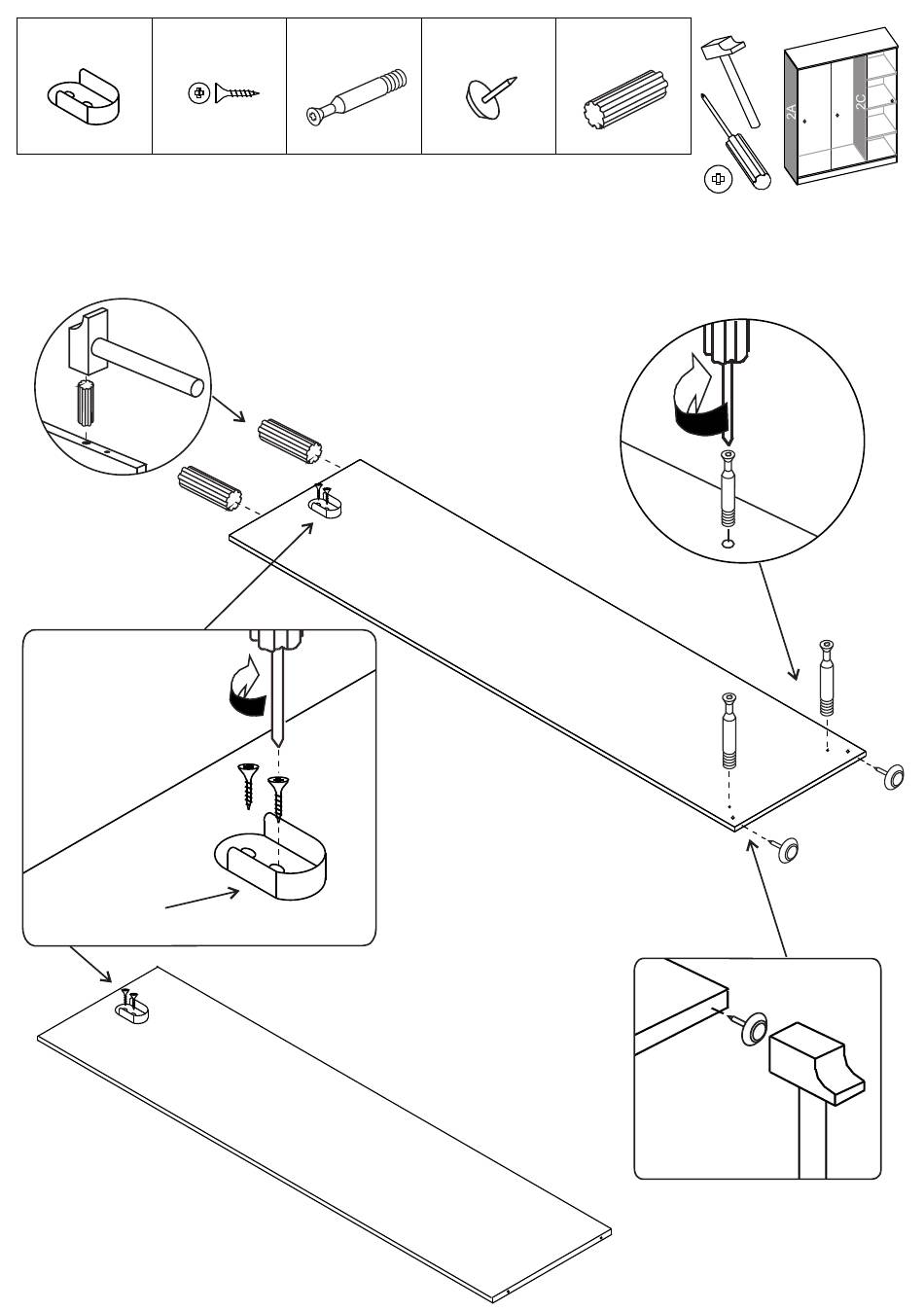 2A
2C