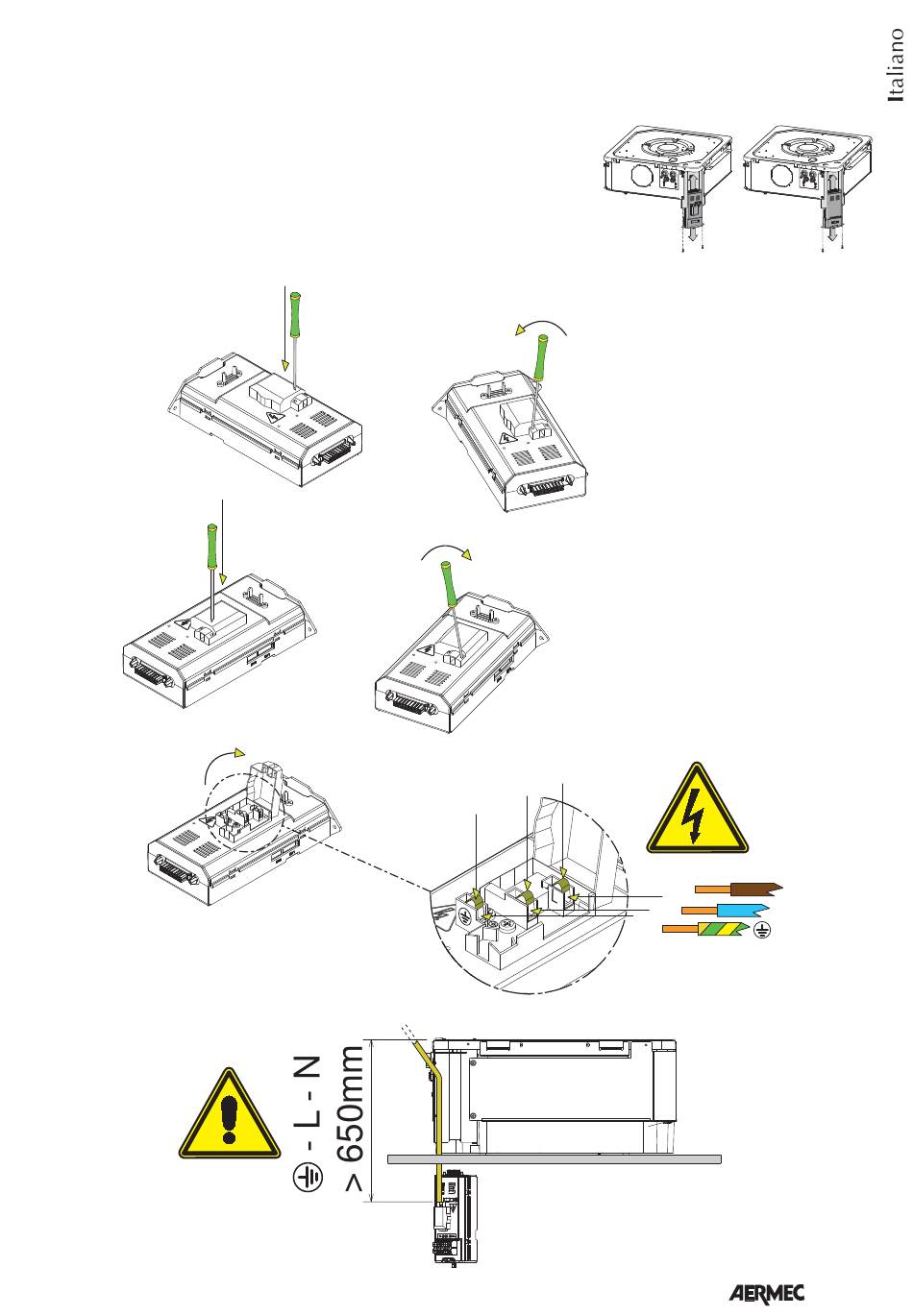 Italiano

⏚ - L - N
> 650mm

AERMEC