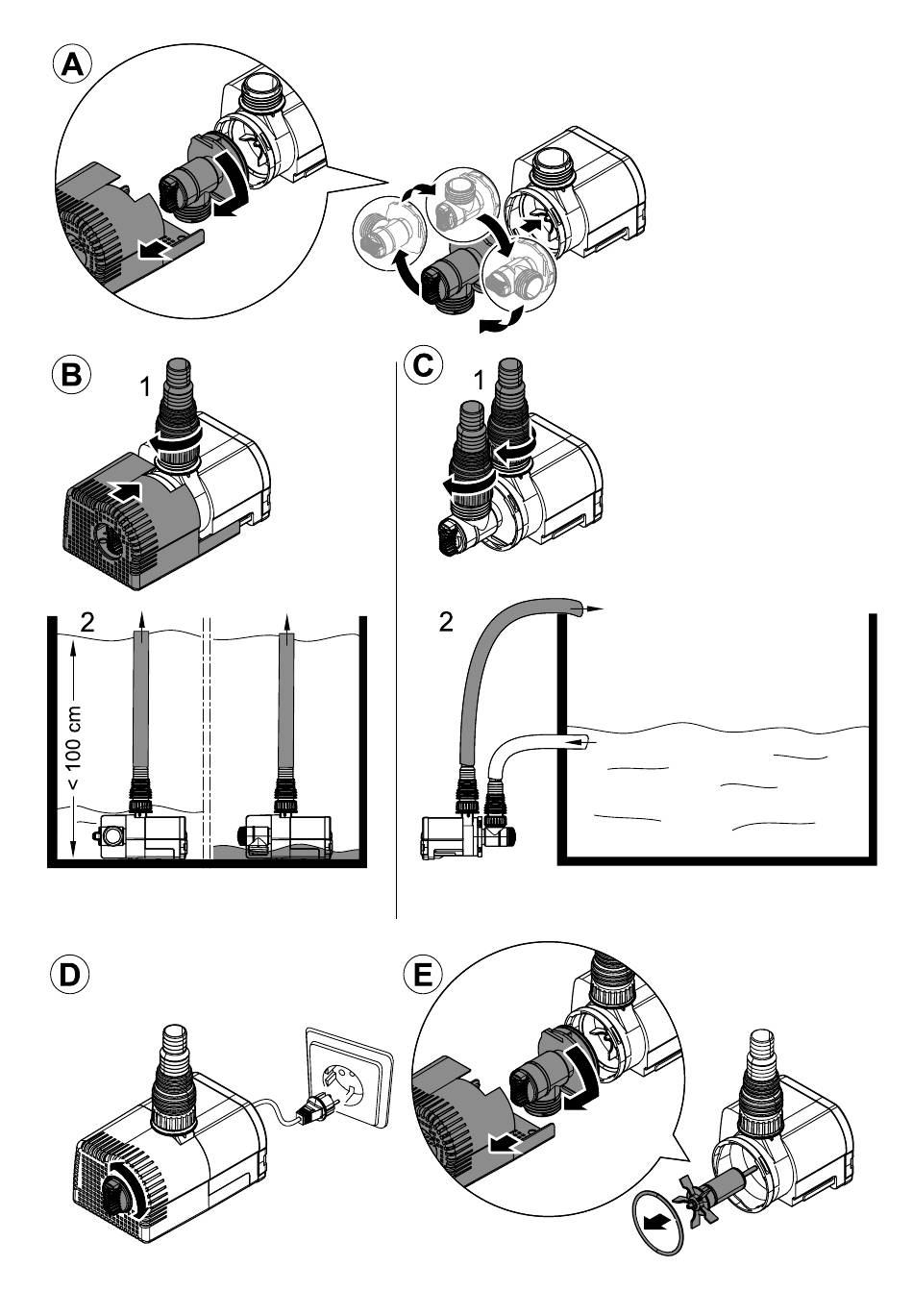 A

B

1

2

< 100 cm

C

1

2

D

E