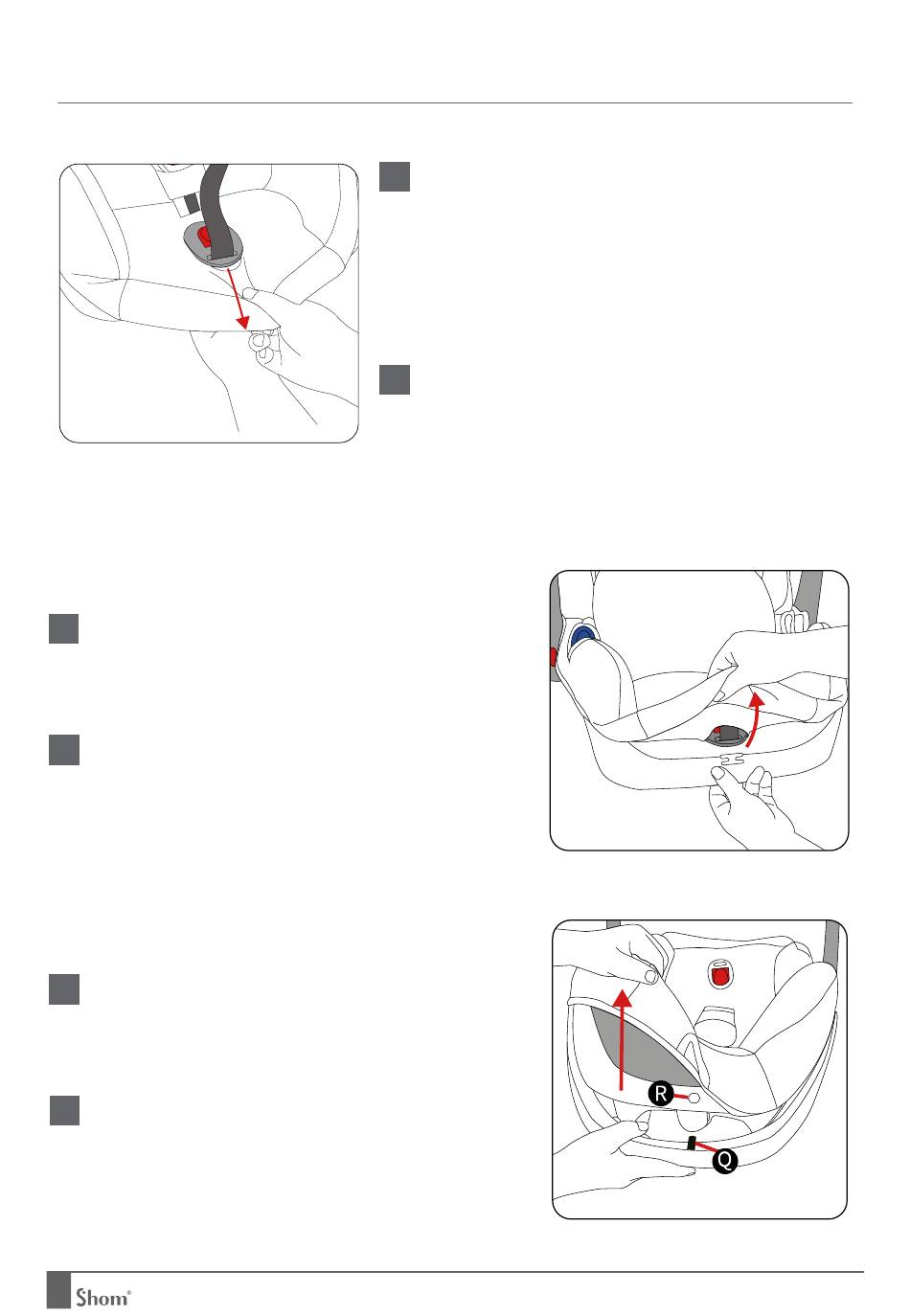 R

Q

Shom®