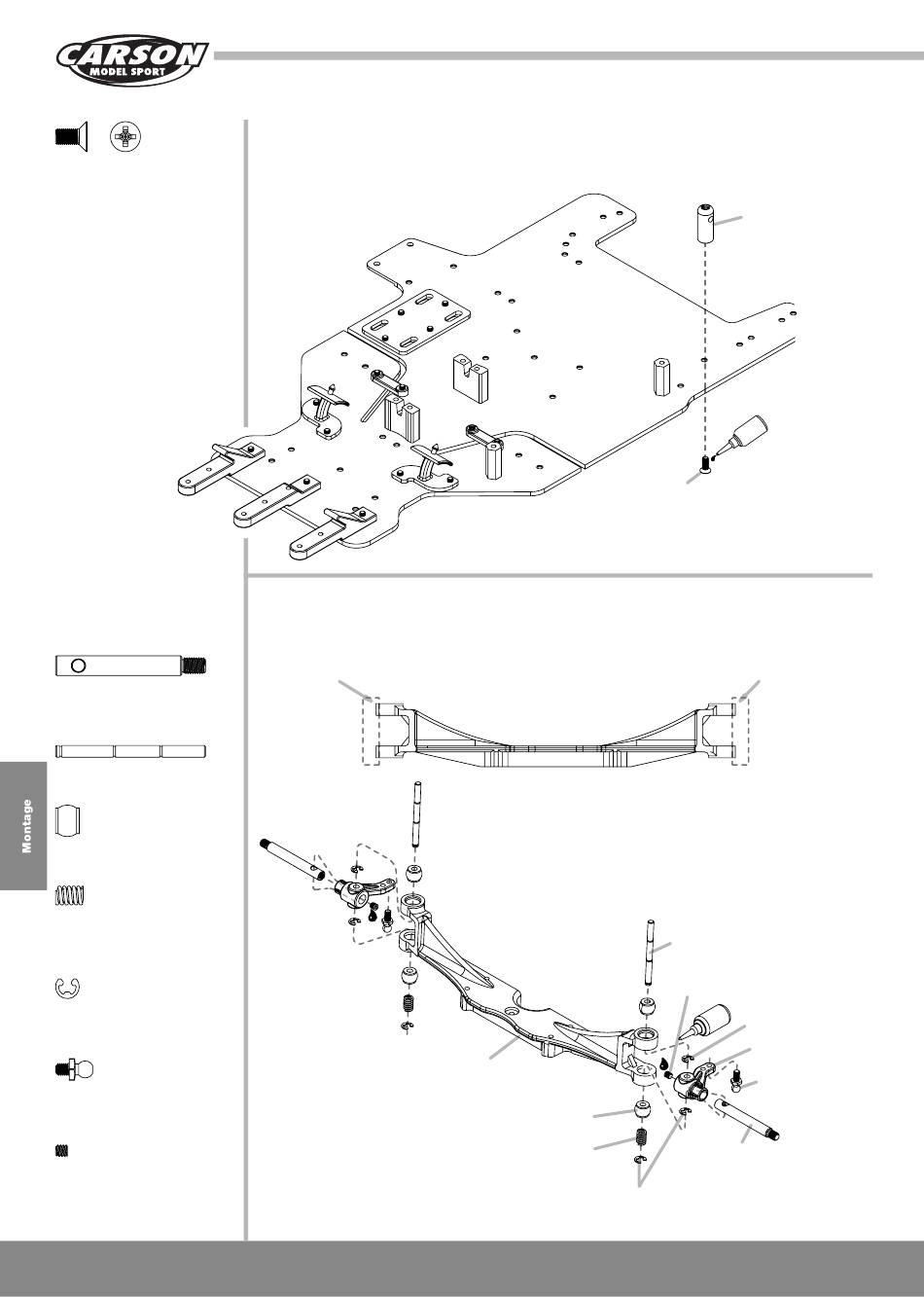 CARSON
MODEL SPORT

Montage