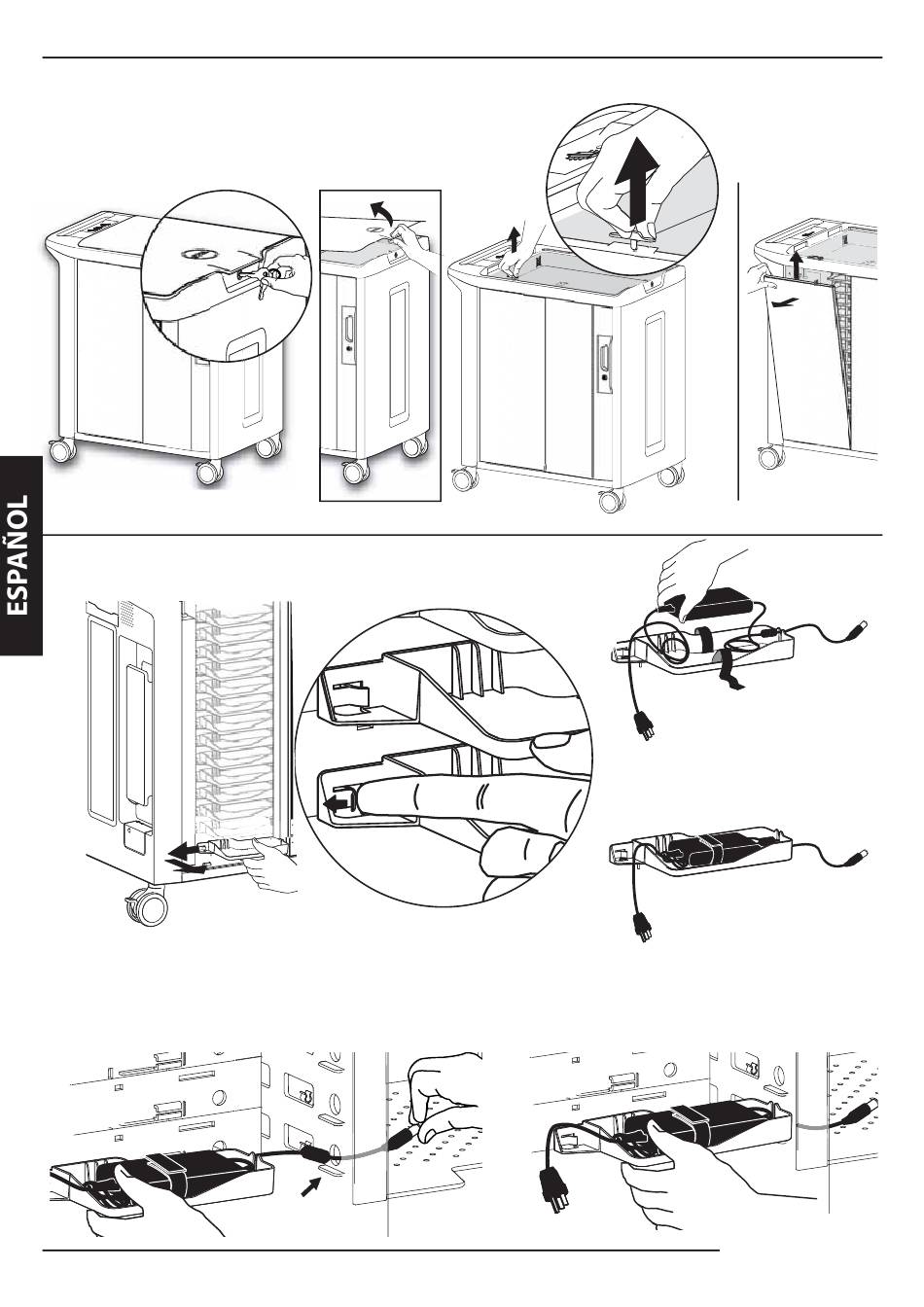 ESPAÑOL