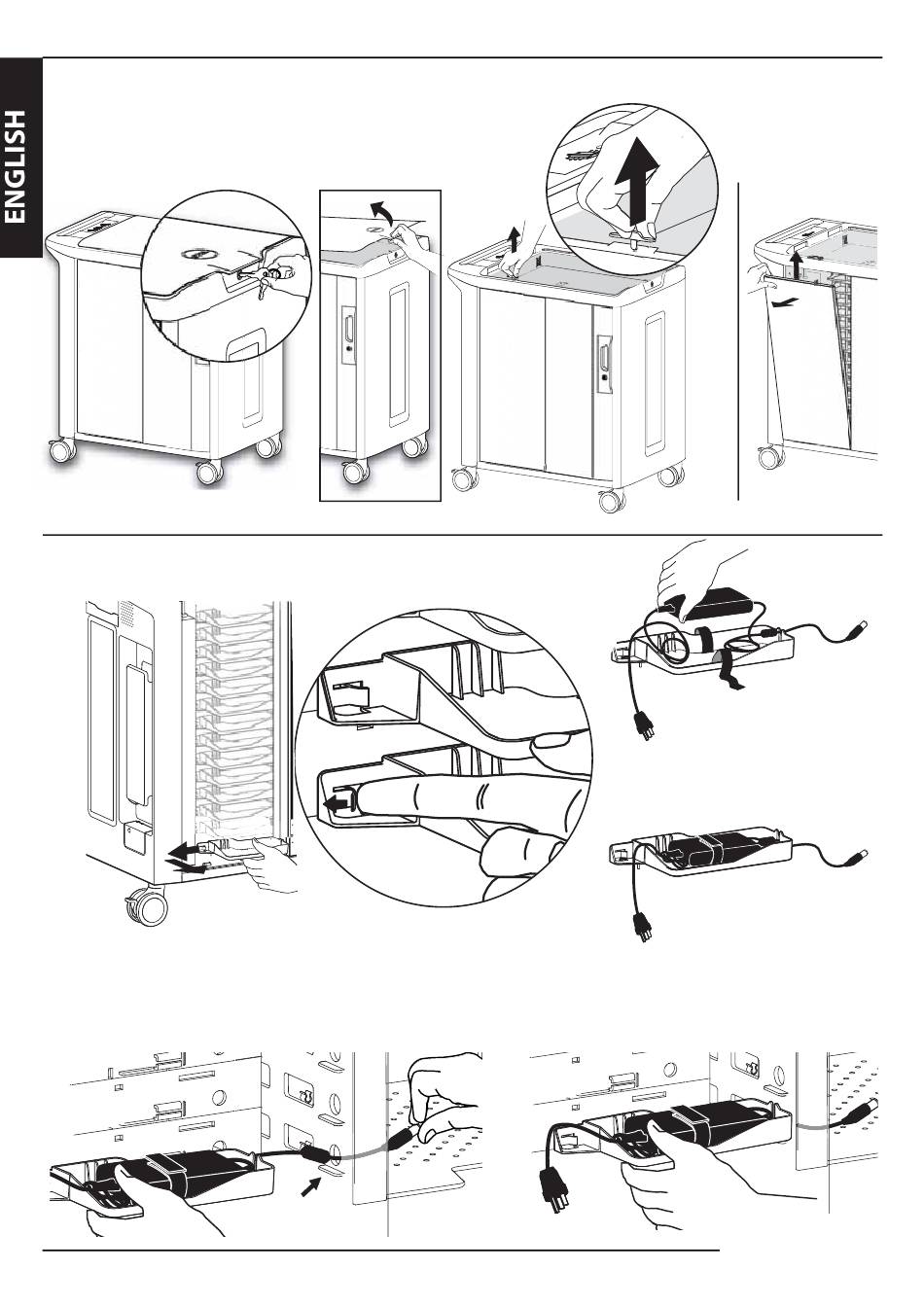 ENGLISH