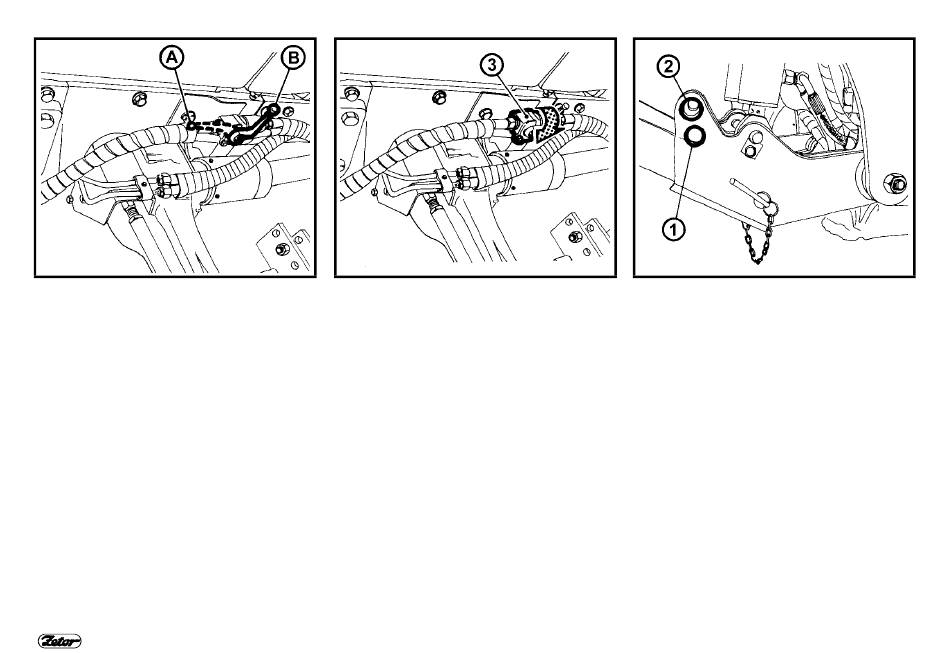 A
B
3
2
1
Zetor