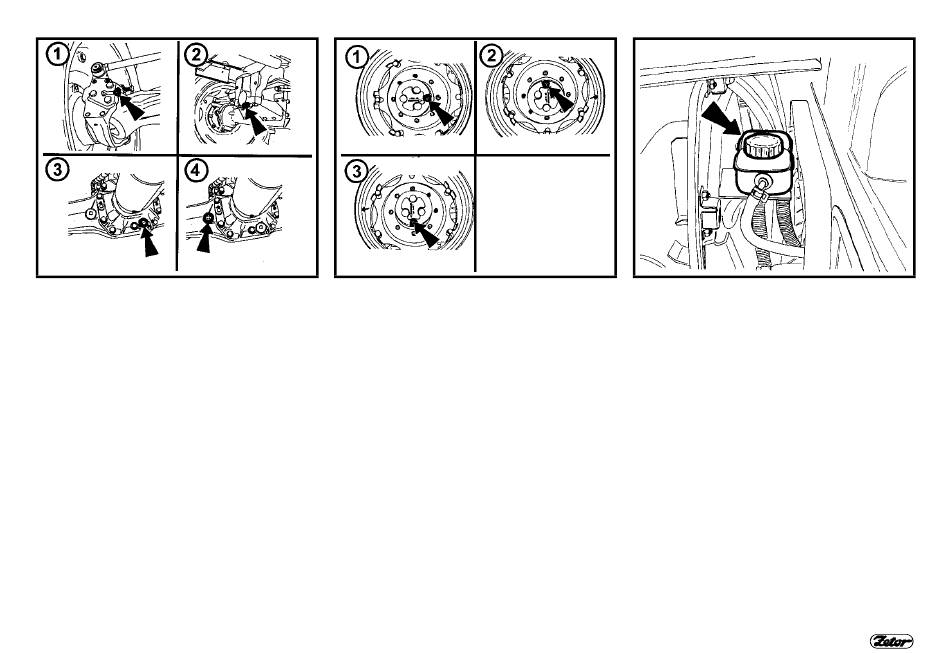 1
2
3
4
1
2
3
Zetor