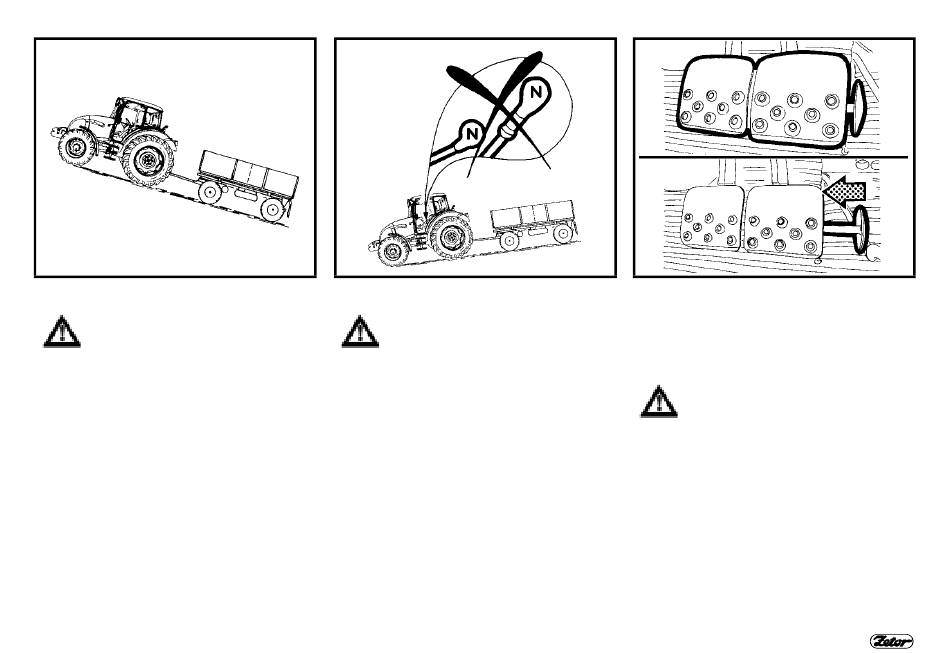 N

N

Zetor