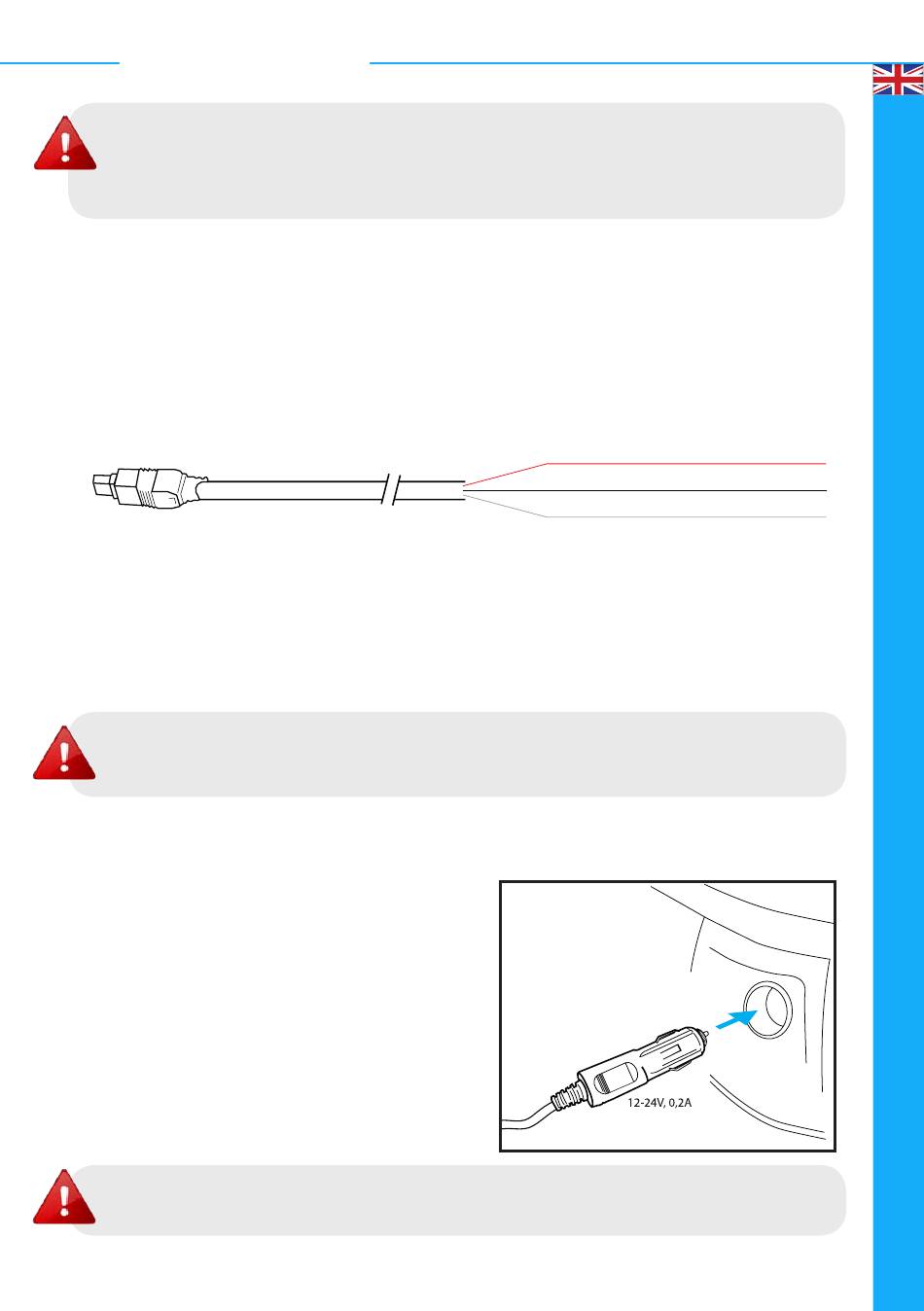 12-24V, 0,2A