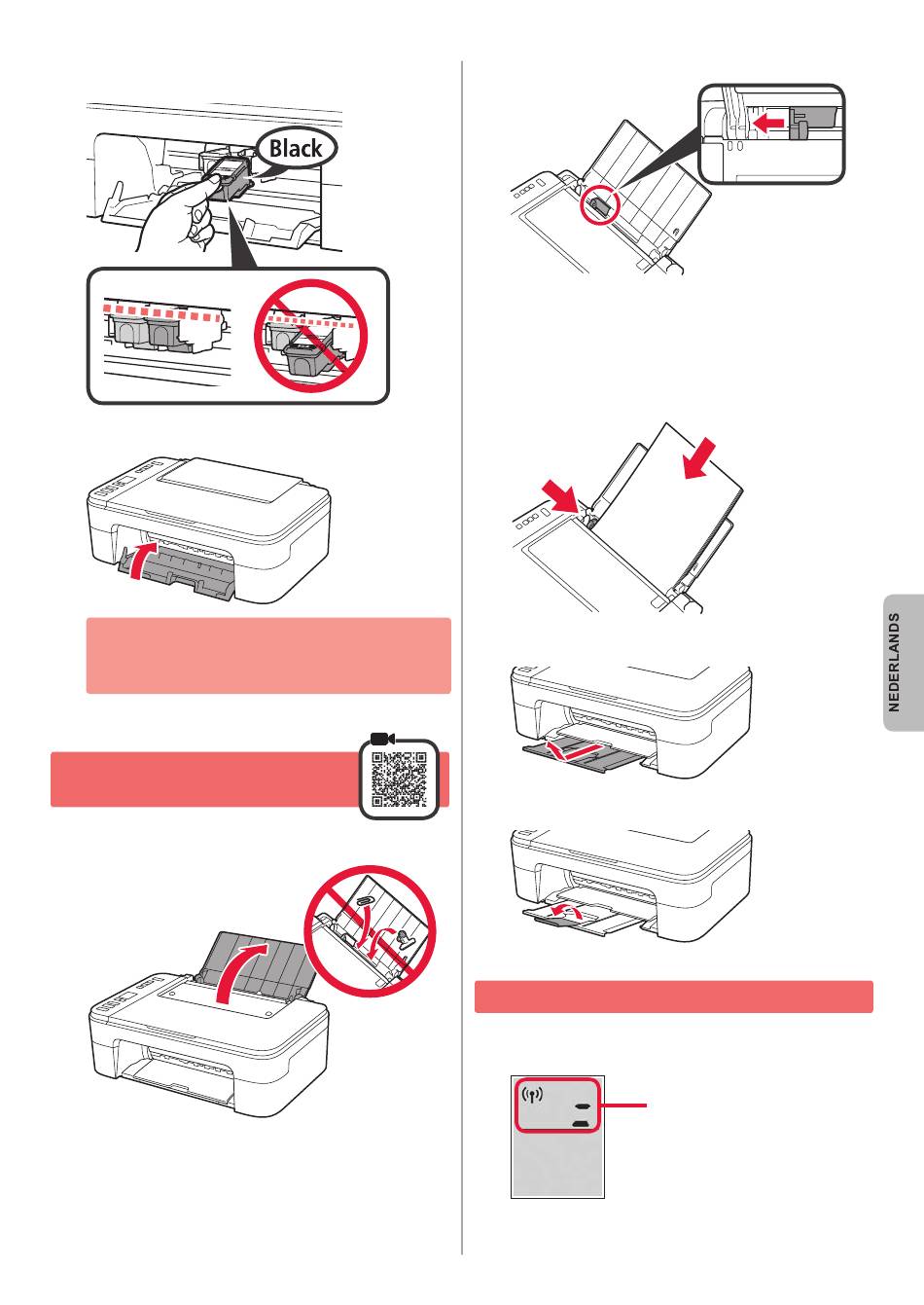 Black

NEDERLANDS